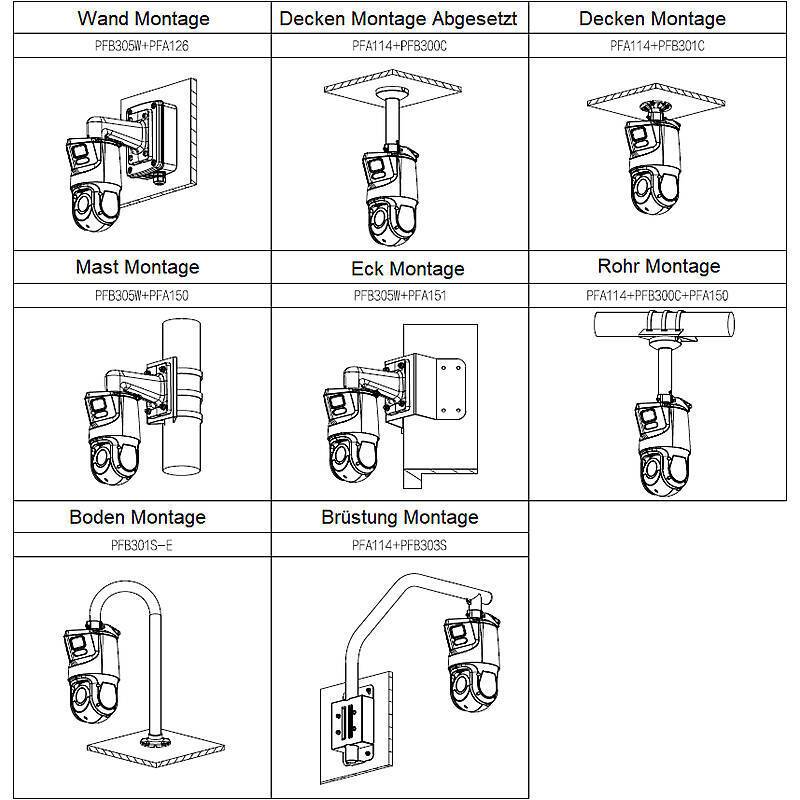 | Wand Montage | Decken Montage Abgesetzt | Decken Montage |
|---|---|---|
| PFB305W+PFA126 | PFA114+PFB300C | PFA114+PFB301C |
| Mast Montage | Eck Montage | Rohr Montage |
| PFB305W+PFA150 | PFB305W+PFA151 | PFA114+PFB300C+PFA150 |
| Boden Montage | Brüstung Montage | |
| PFB301S-E | PFA114+PFB303S | |