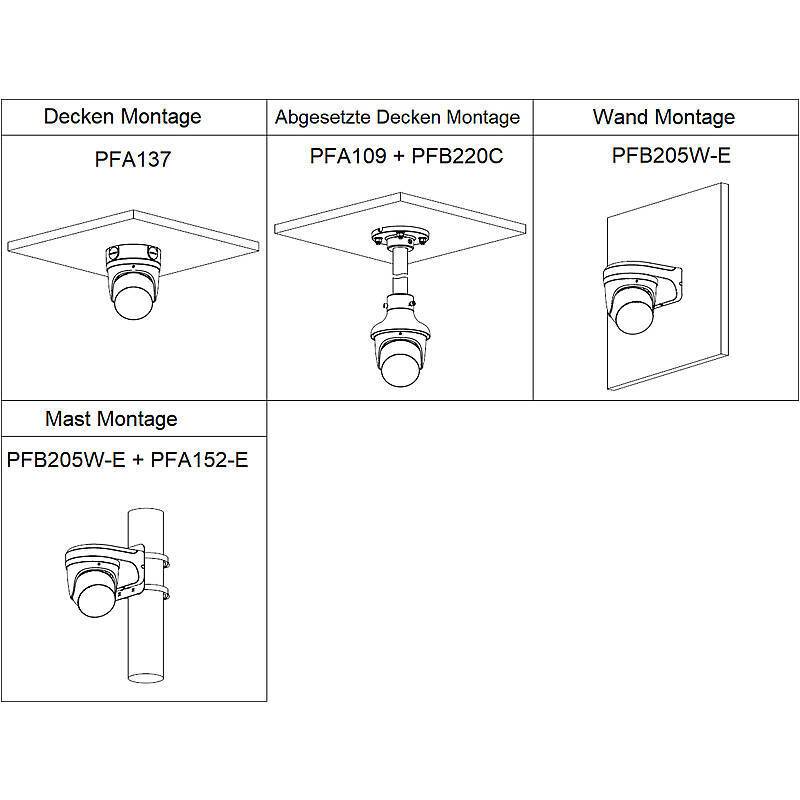 | Decken Montage | Abgesetzte Decken Montage | Wand Montage |
|---|---|---|
| PFA137 | PFA109 + PFB220C | PFB205W-E |

| Mast Montage |
|---|
| PFB205W-E + PFA152-E |