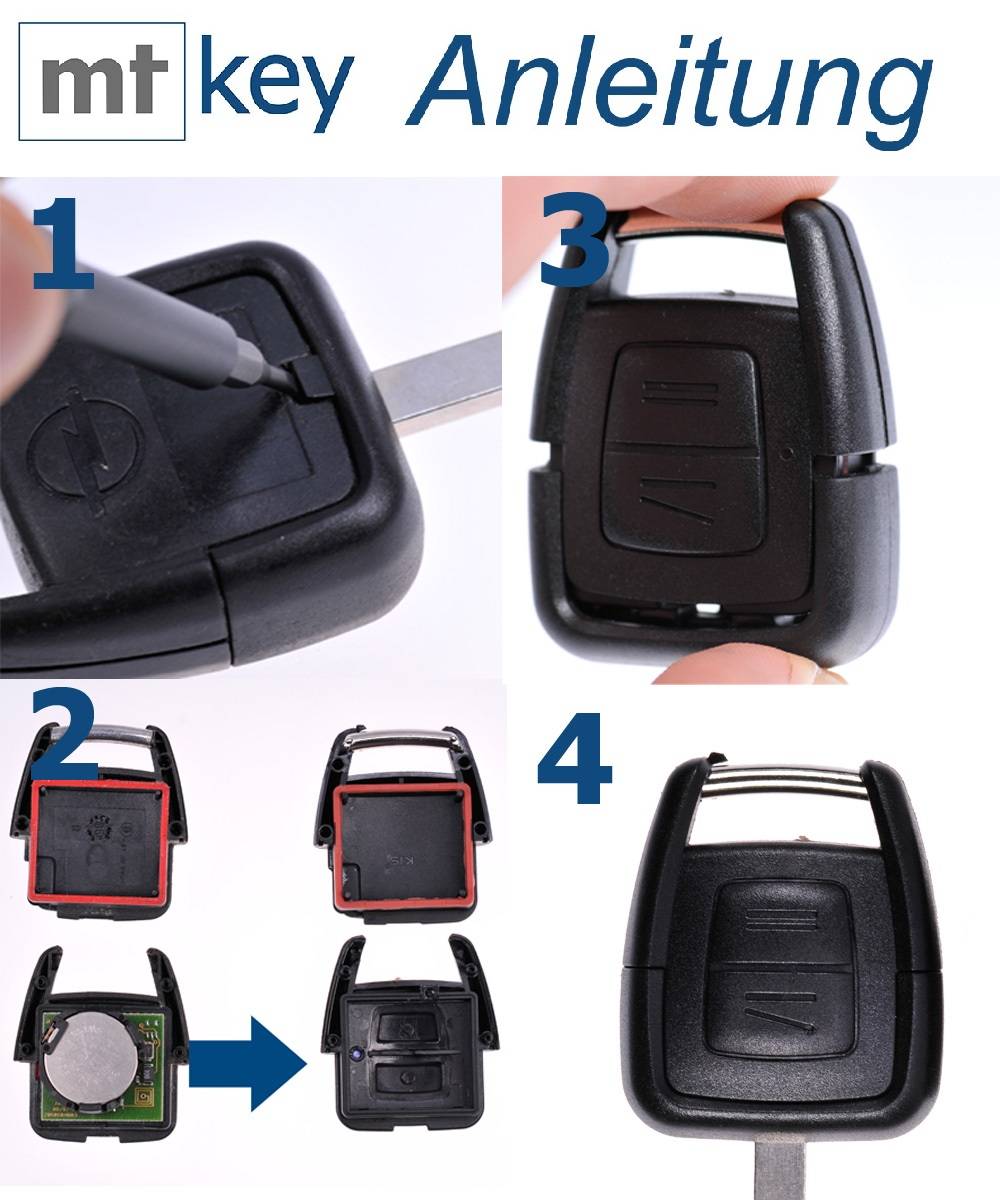 mt key Anleitung

1

3

2

4