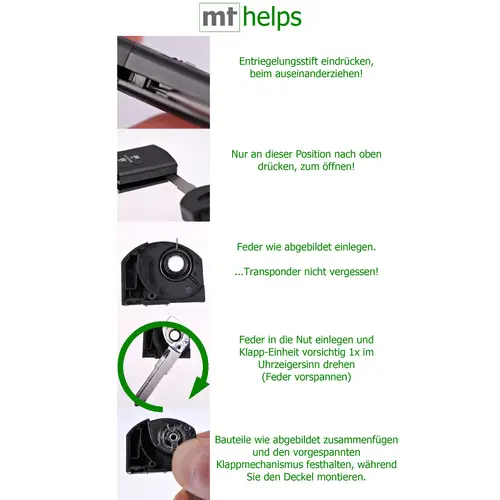 mt helps

Entriegelungsstift eindrücken, beim auseinanderziehen!

Nur an dieser Position nach oben drücken, zum öffnen!

Feder wie abgebildet einlegen.

...Transponder nicht vergessen!

Feder in die Nut einlegen und Klapp-Einheit vorsichtig 1x im Uhrzeigersinn drehen (Feder vorspannen)

Bauteile wie abgebildet zusammenfügen und den vorgespannten Klappmechanismus festhalten, während Sie den Deckel montieren.