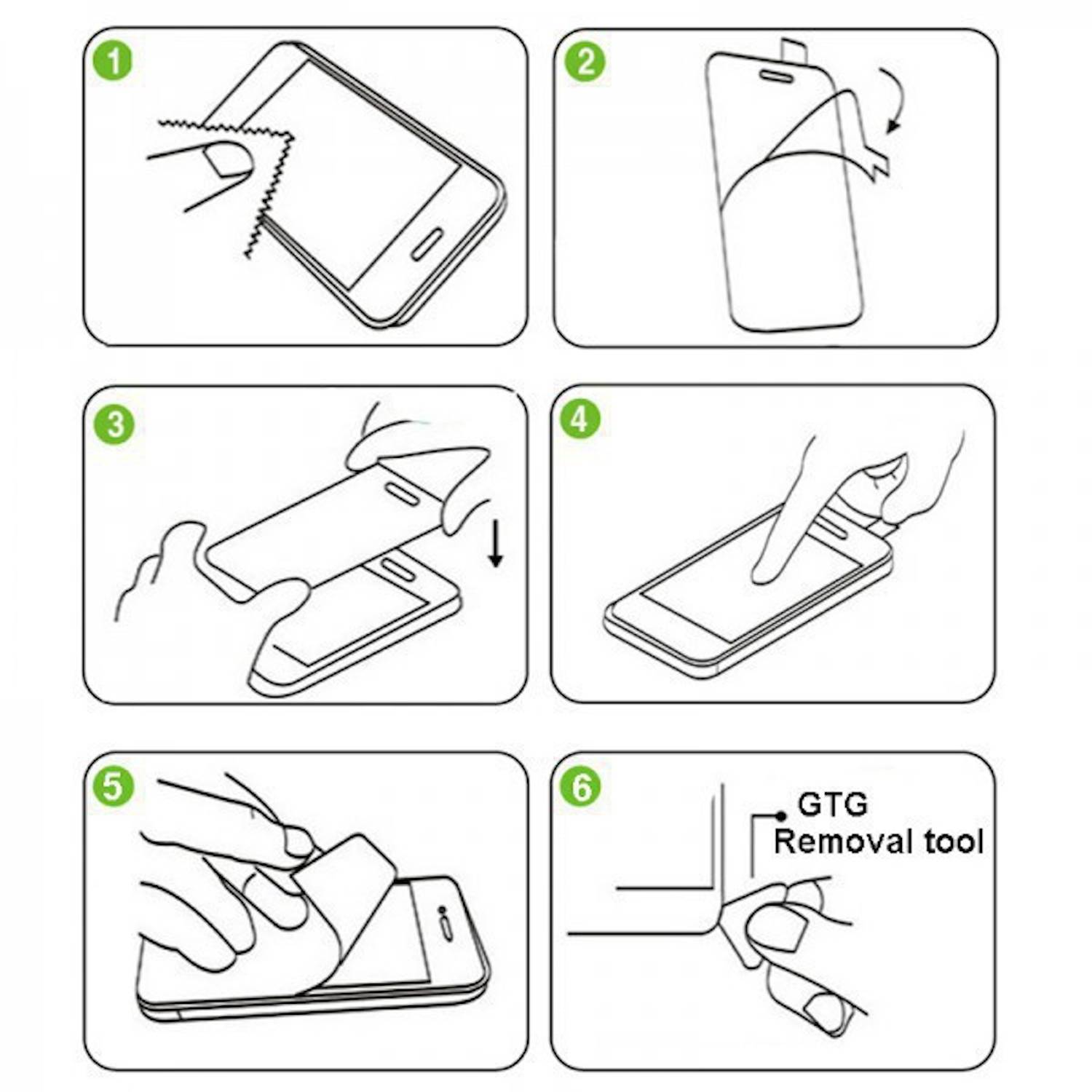 1

2

3

4

5

6

GTG
Removal tool