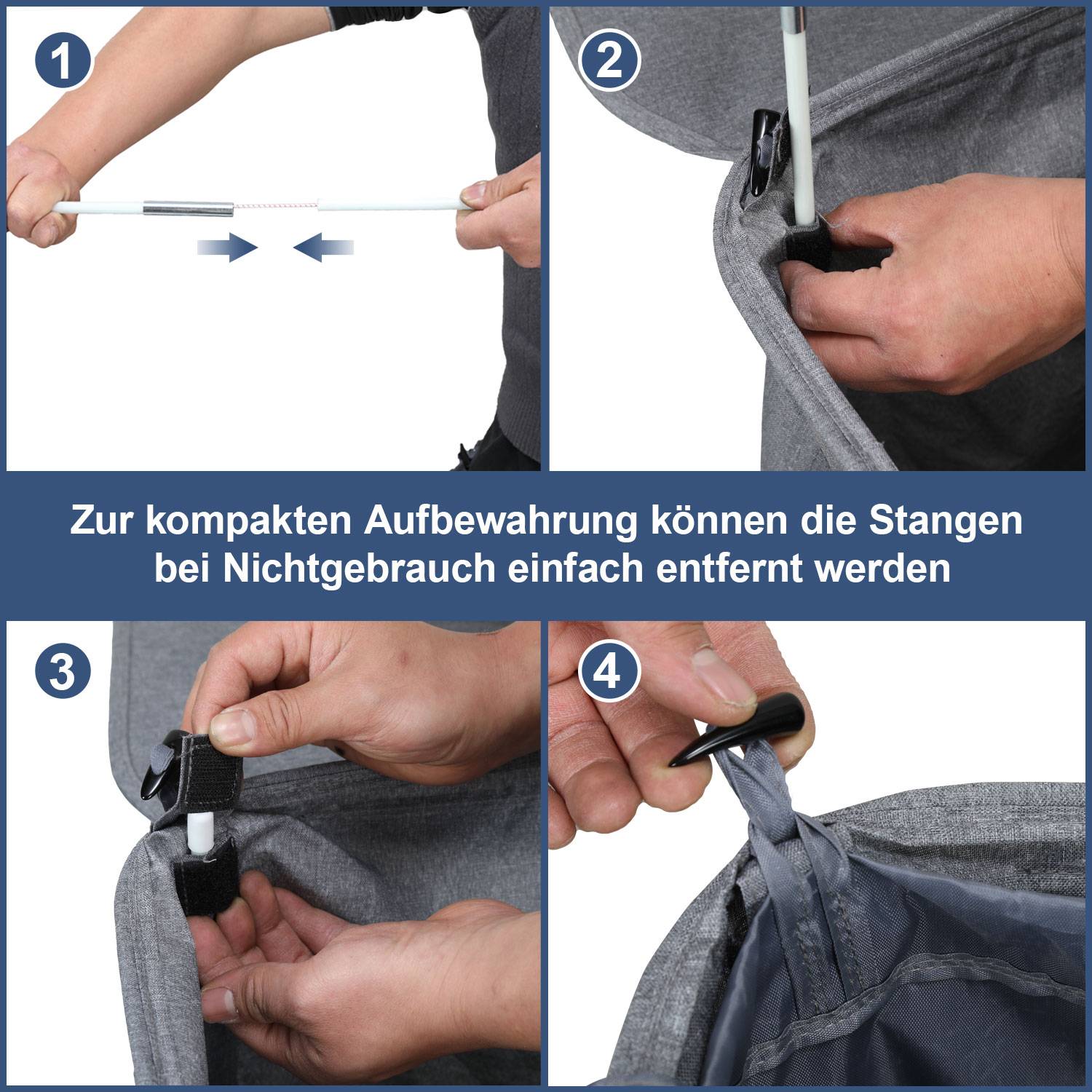 1

2

Zur kompakten Aufbewahrung können die Stangen bei Nichtgebrauch einfach entfernt werden

3

4