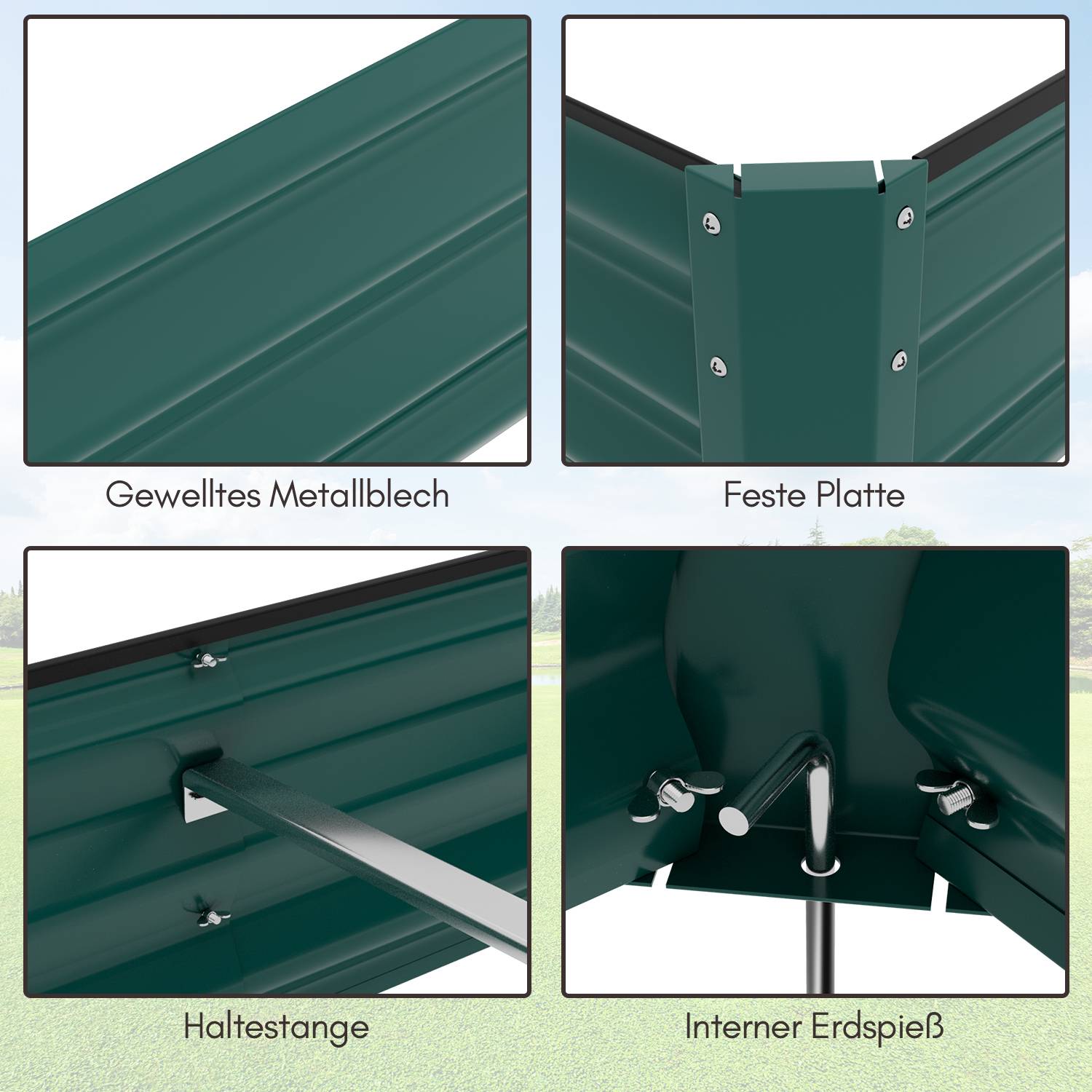 Gewelltes Metallblech

Feste Platte

Haltestange

Interner Erdspieß