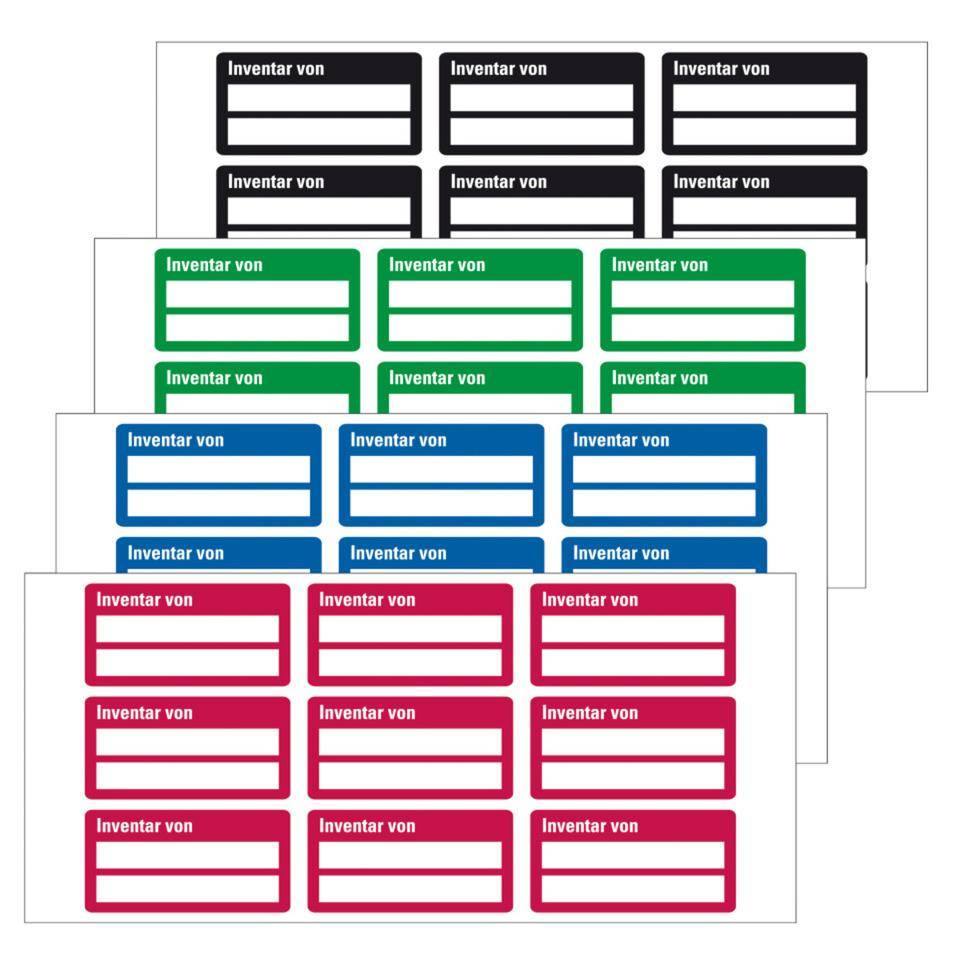 Inventar von
Inventar von
Inventar von
Inventar von
Inventar von
Inventar von

Inventar von
Inventar von
Inventar von
Inventar von
Inventar von
Inventar von

Inventar von
Inventar von
Inventar von
Inventar von
Inventar von
Inventar von

Inventar von
Inventar von
Inventar von
Inventar von
Inventar von
Inventar von
Inventar von
Inventar von
Inventar von