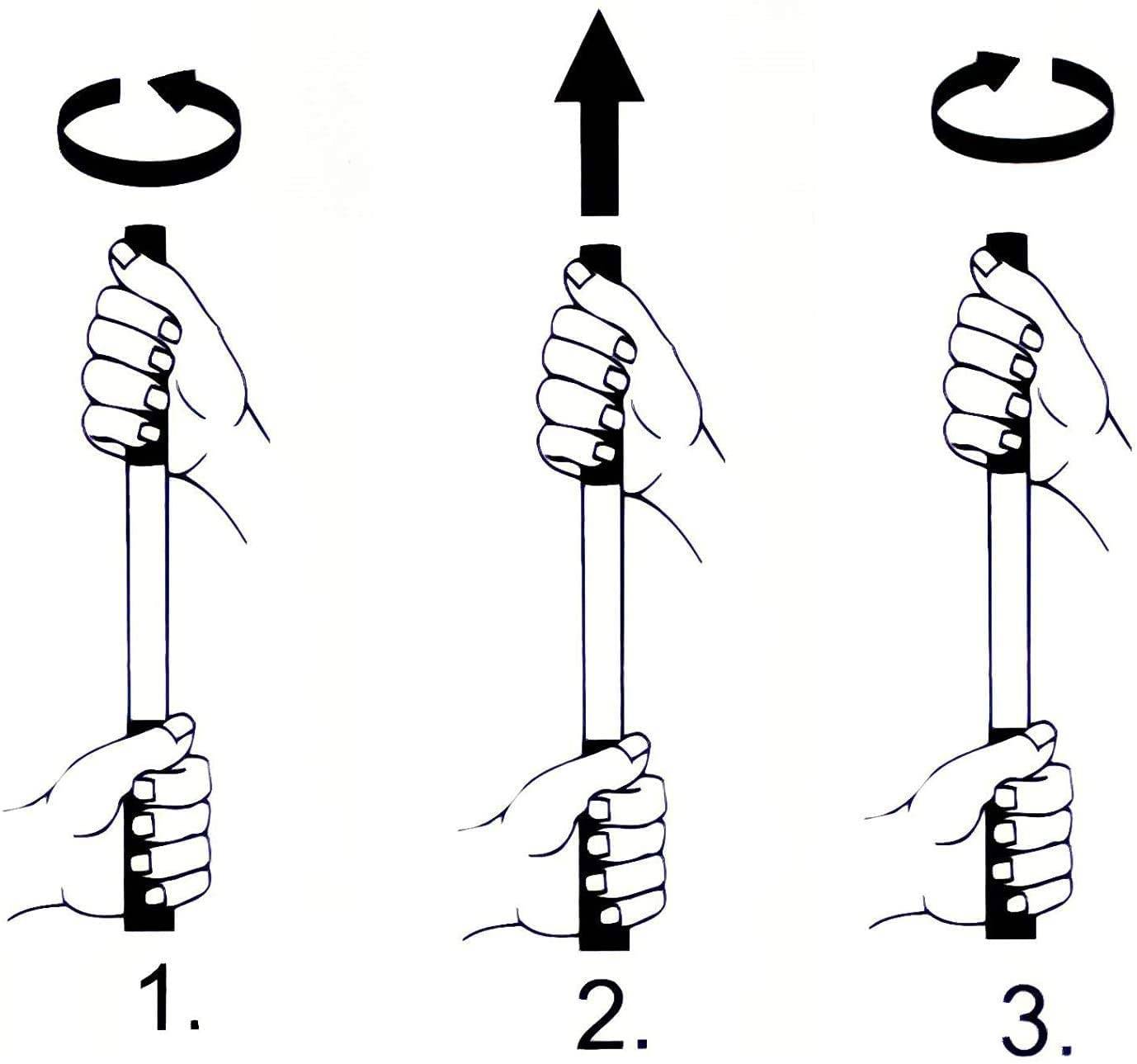 1.

2.

3.