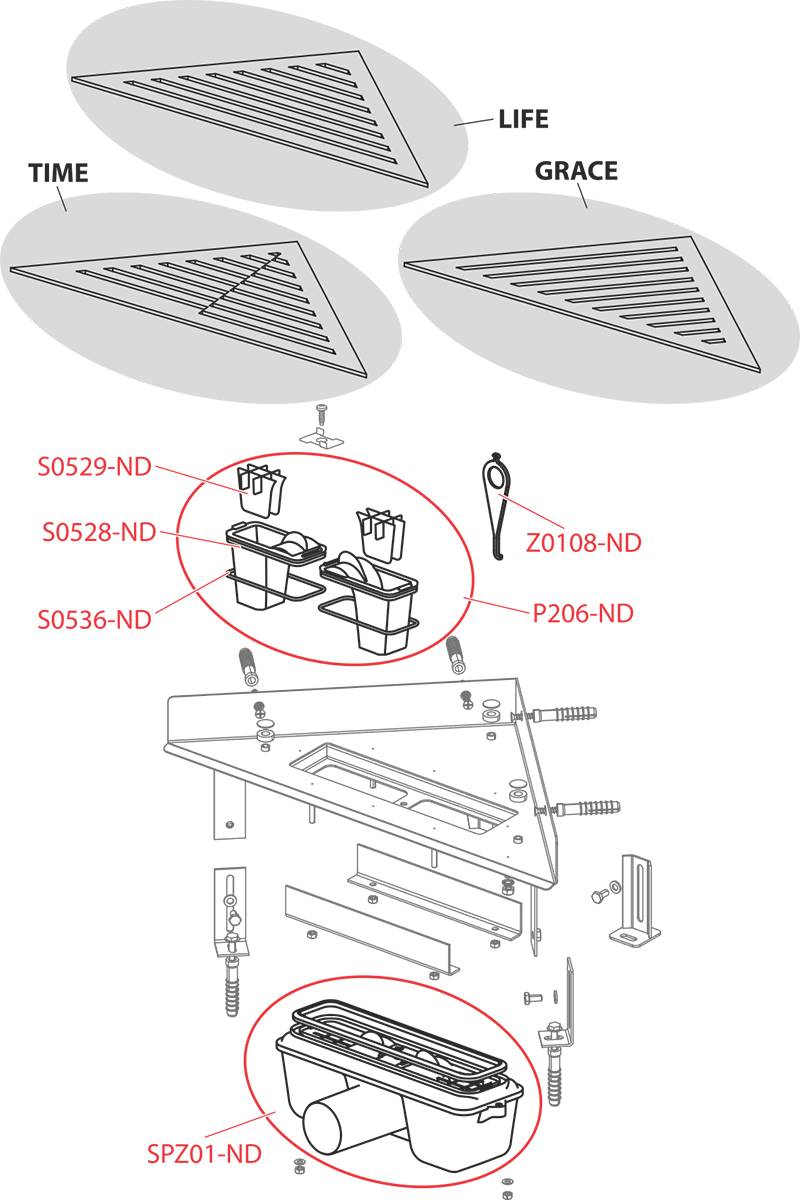 LIFE

TIME

GRACE

S0529-ND

S0528-ND

S0536-ND

Z0108-ND

P206-ND

SPZ01-ND