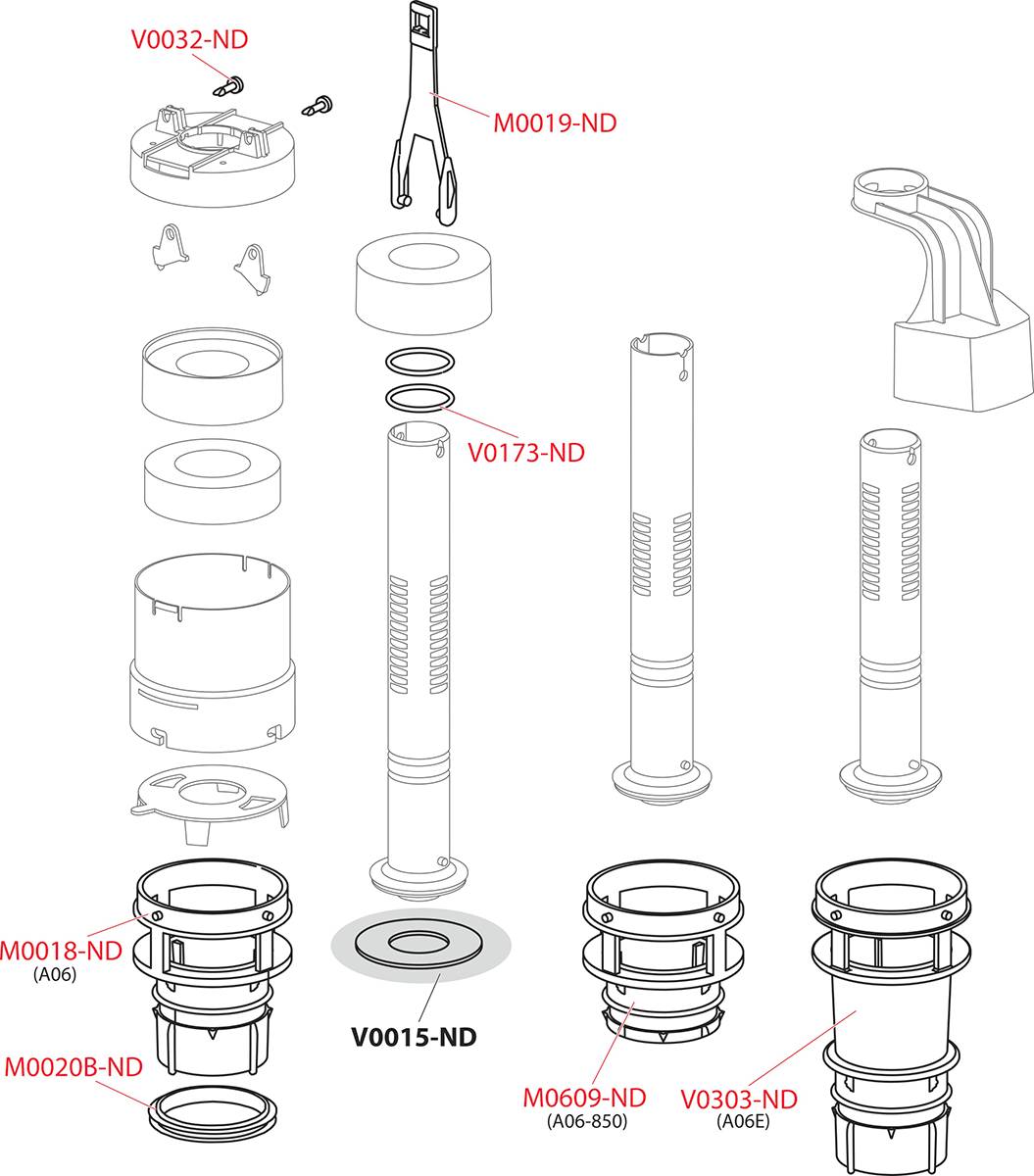 V0032-ND

M0019-ND

V0173-ND

M0018-ND
(A06)

V0015-ND

M0020B-ND

M0609-ND
(A06-850)

V0303-ND
(A06E)