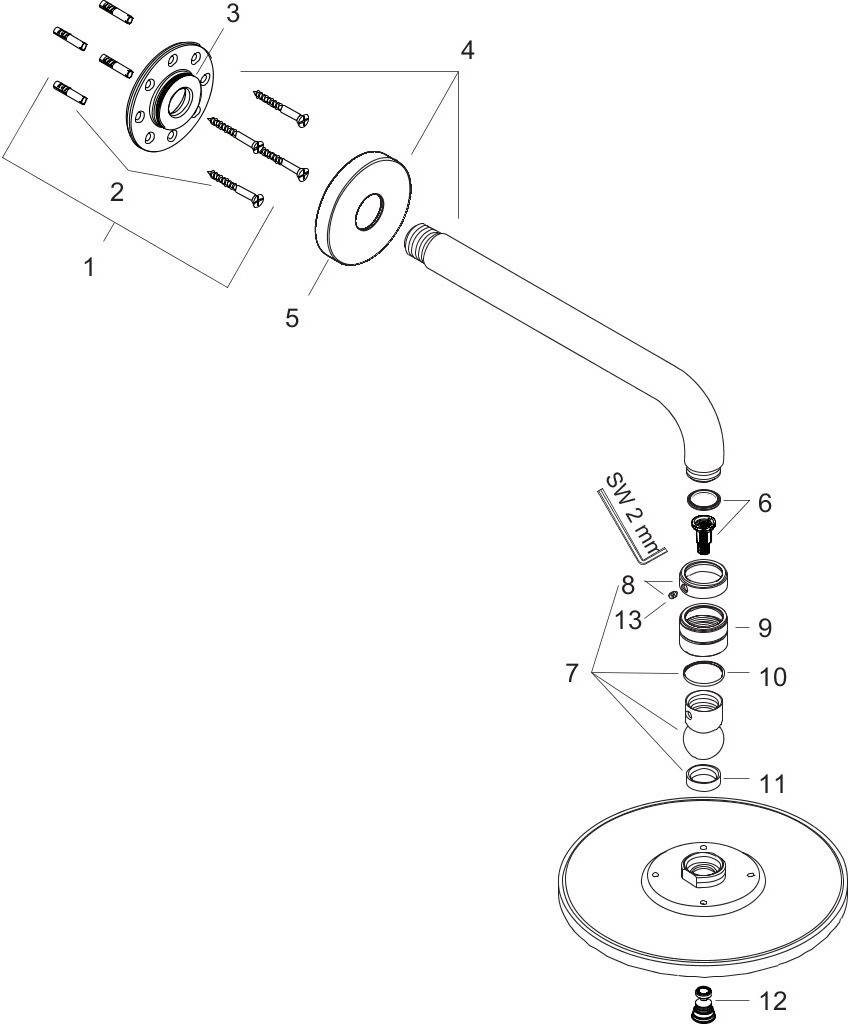 3
4
2
1
5
SW 2 mm
6
8
13
9
7
10
11
12