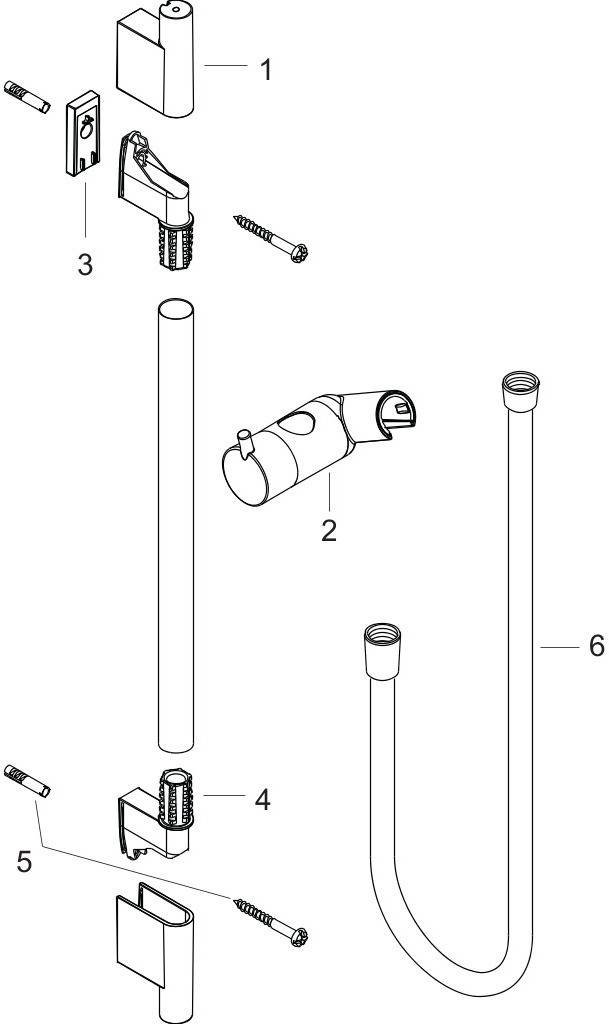 1
3
2
6
4
5