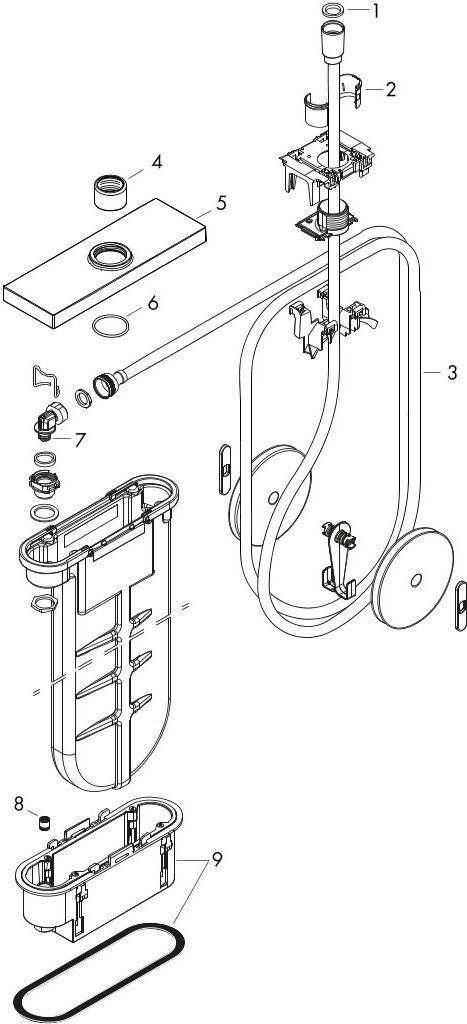 1
2
4
5
6
3
7
8
9