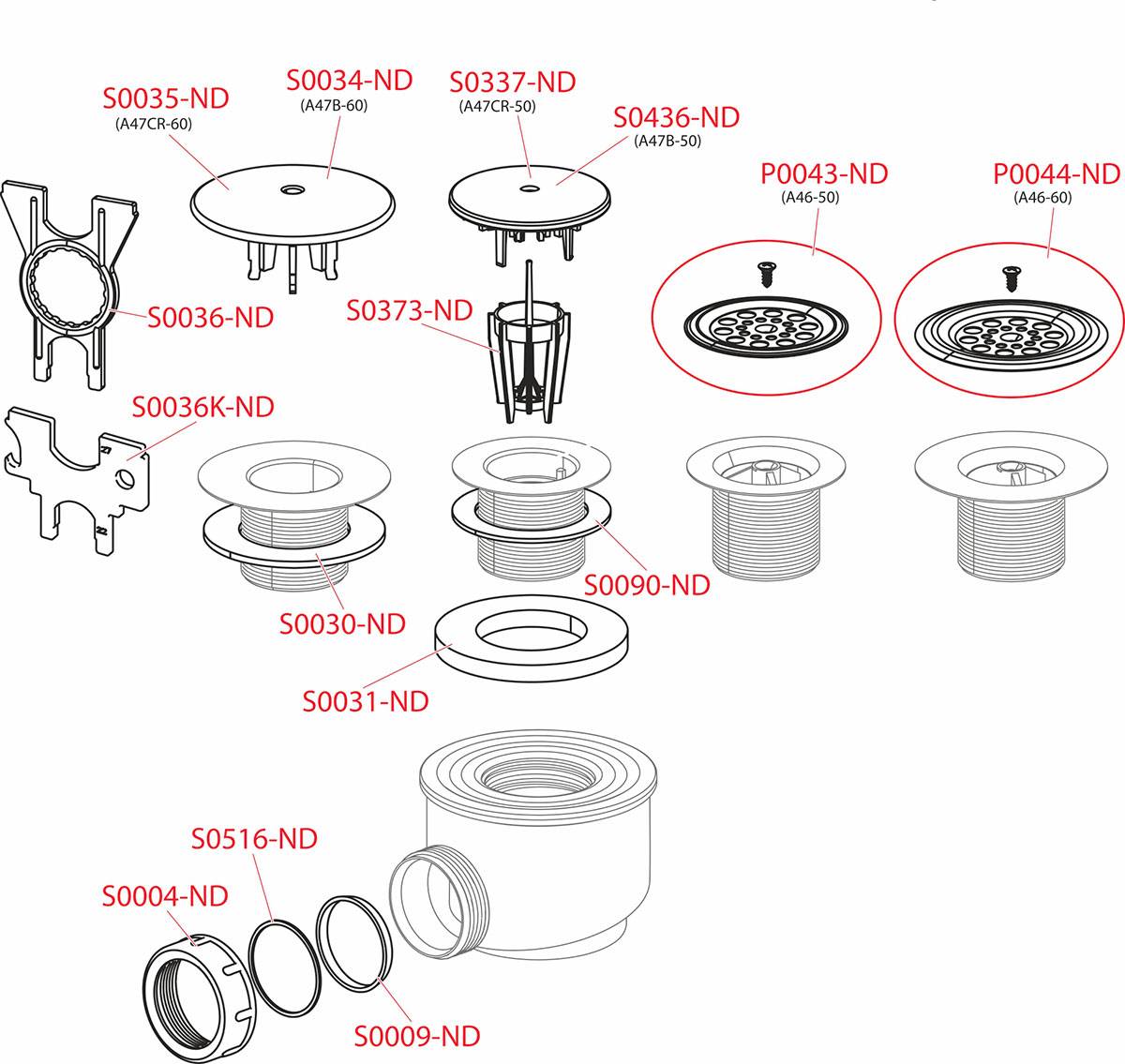 S0035-ND
(A47CR-60)

S0034-ND
(A47B-60)

S0337-ND
(A47CR-50)

S0436-ND
(A47B-50)

P0043-ND
(A46-50)

P0044-ND
(A46-60)

S0036-ND

S0373-ND

S0036K-ND

S0090-ND

S0030-ND

S0031-ND

S0516-ND

S0004-ND

S0009-ND