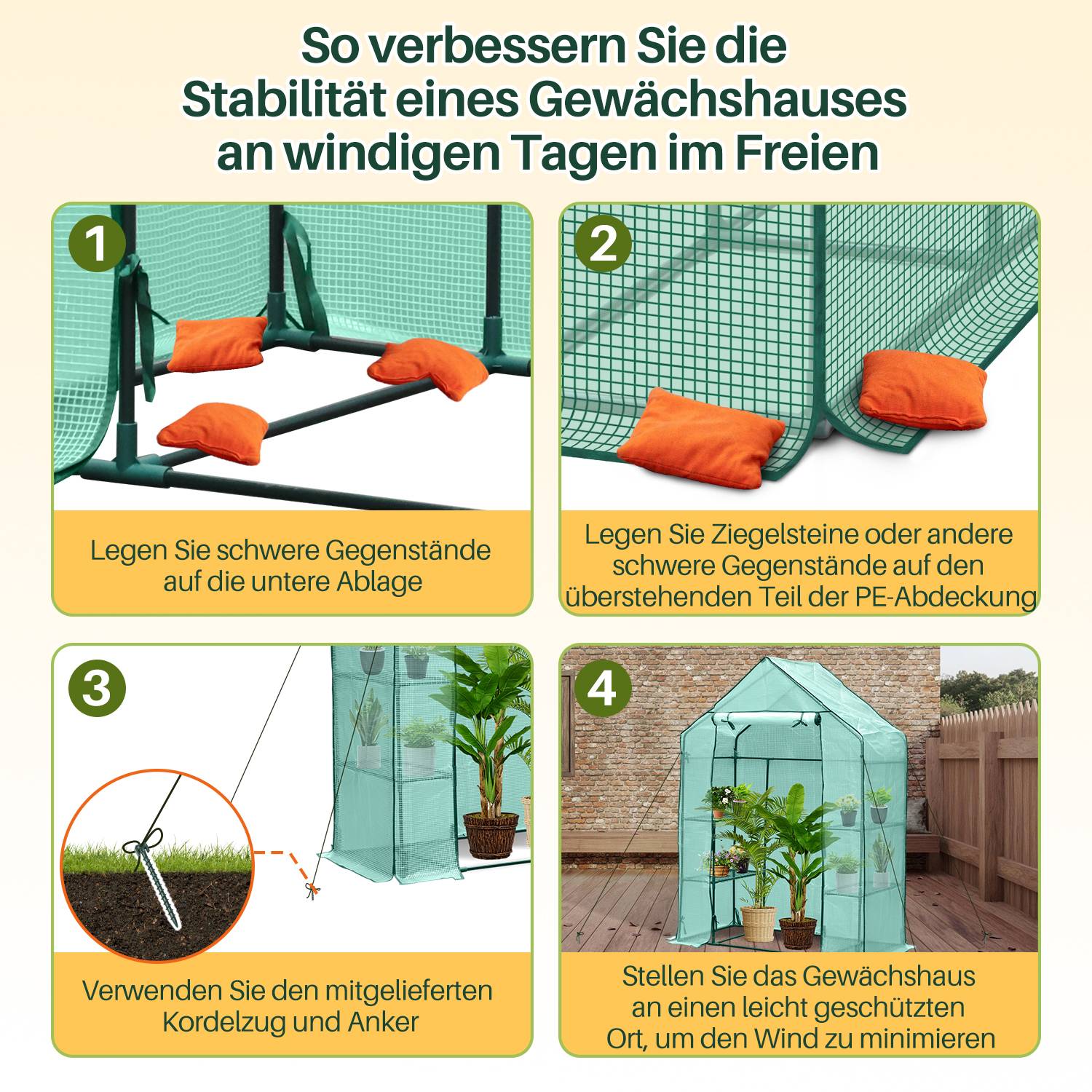 So verbessern Sie die Stabilität eines Gewächshauses an windigen Tagen im Freien

1

Legen Sie schwere Gegenstände auf die untere Ablage

2

Legen Sie Ziegelsteine oder andere schwere Gegenstände auf den überstehenden Teil der PE-Abdeckung

3

Verwenden Sie den mitgelieferten Kordelzug und Anker

4

Stellen Sie das Gewächshaus an einen leicht geschützten Ort, um den Wind zu minimieren