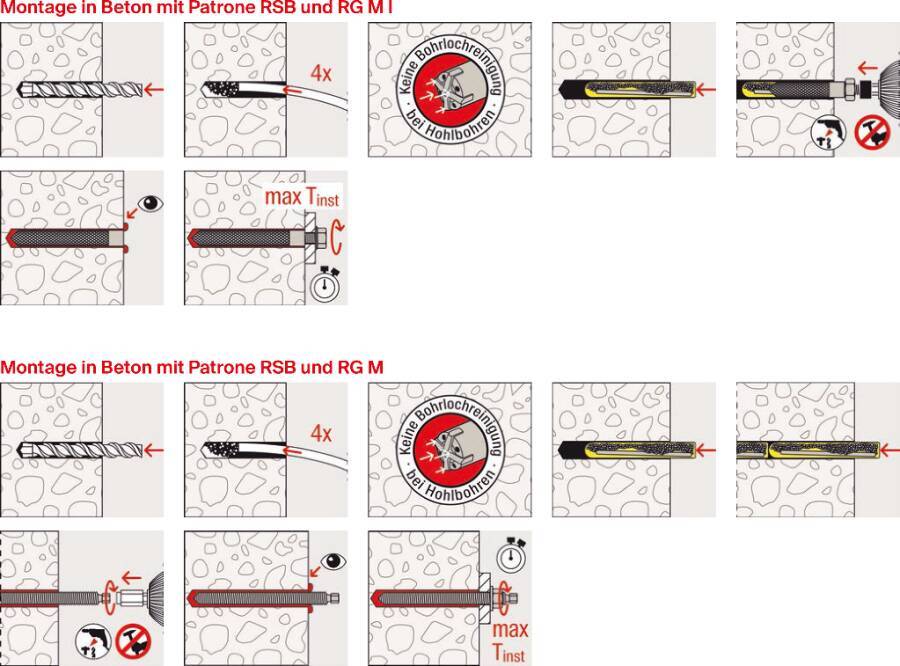 Montage in Beton mit Patrone RSB und RG M I

4x

Keine Bohrlochreinigung bei Hohlbohren

max $T_{inst}$

Montage in Beton mit Patrone RSB und RG M

4x

Keine Bohrlochreinigung bei Hohlbohren

max $T_{inst}$