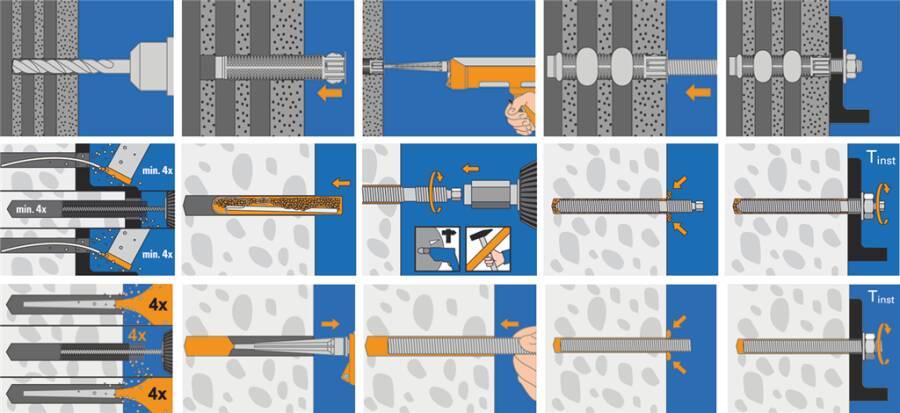 min. 4x
min. 4x
min. 4x
$T_{inst}$
4x
4x
4x
$T_{inst}$