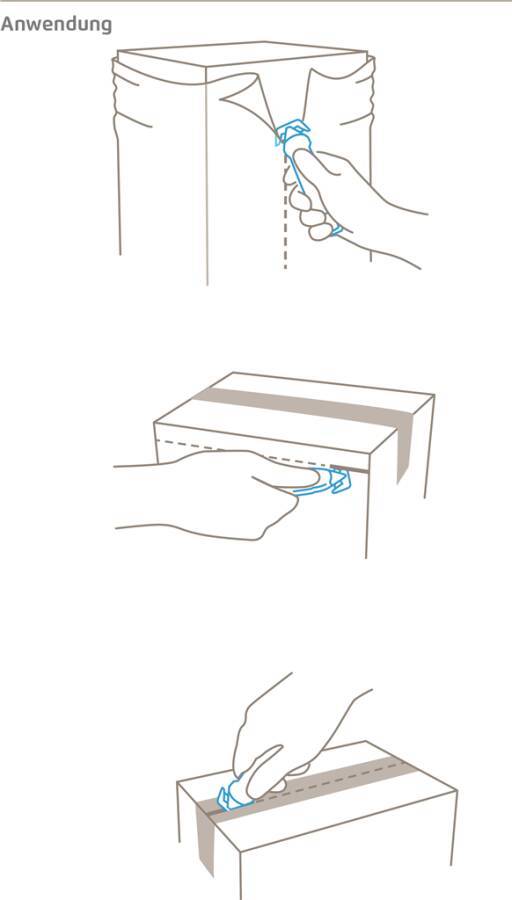 Anwendung