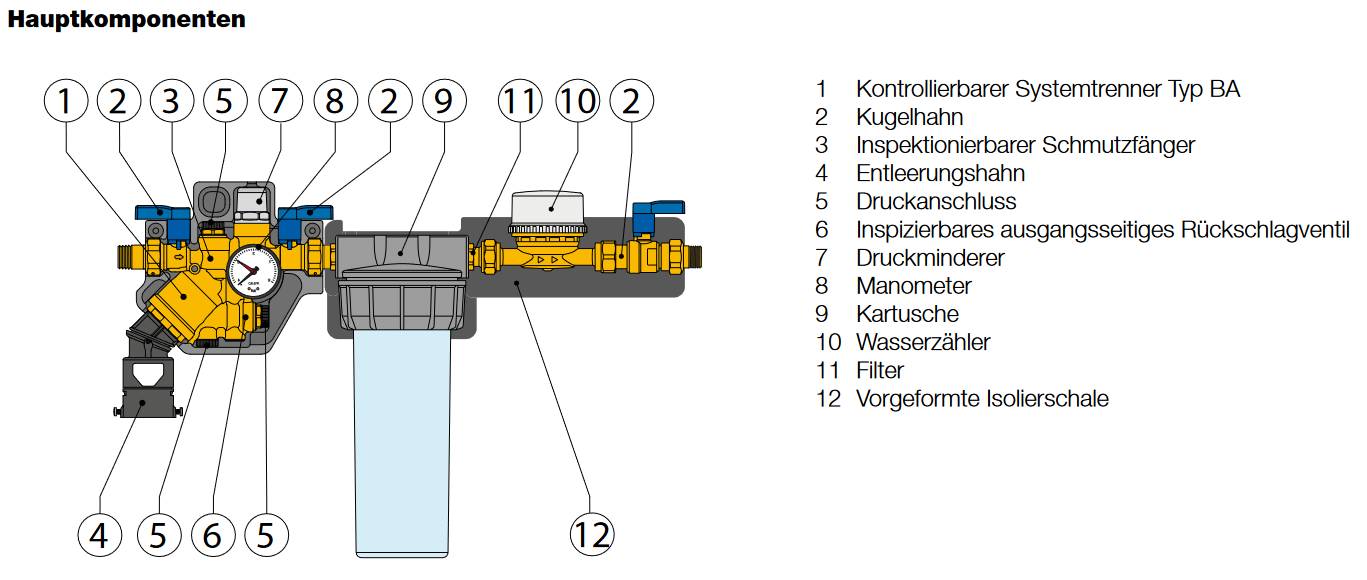 Hauptkomponenten

1 2 3 5 7 8 2 9 11 10 2

4 5 6 5 12

1 Kontrollierbarer Systemtrenner Typ BA
2 Kugelhahn
3 Inspektionierbarer Schmutzfänger
4 Entleerungshahn
5 Druckanschluss
6 Inspizierbares ausgangsseitiges Rückschlagventil
7 Druckminderer
8 Manometer
9 Kartusche
10 Wasserzähler
11 Filter
12 Vorgeformte Isolierschale