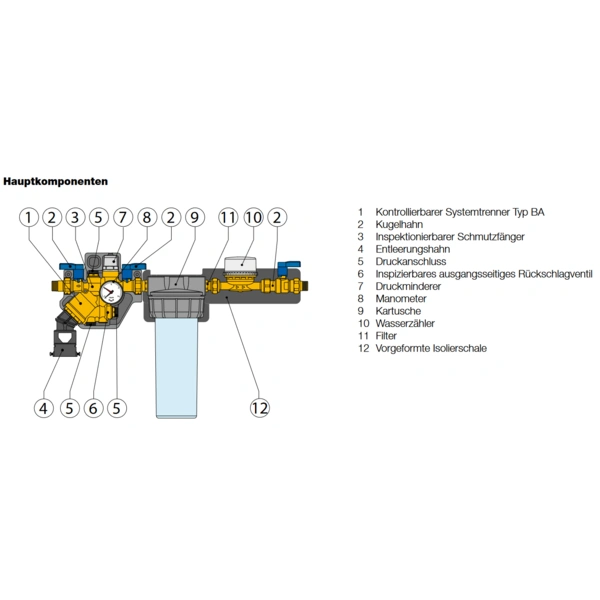 Hauptkomponenten

1 2 3 5 7 8 2 9 11 10 2

4 5 6 5 12

1 Kontrollierbarer Systemtrenner Typ BA
2 Kugelhahn
3 Inspektionierbarer Schmutzfänger
4 Entleerungshahn
5 Druckanschluss
6 Inspizierbares ausgangsseitiges Rückschlagventil
7 Druckminderer
8 Manometer
9 Kartusche
10 Wasserzähler
11 Filter
12 Vorgeformte Isolierschale