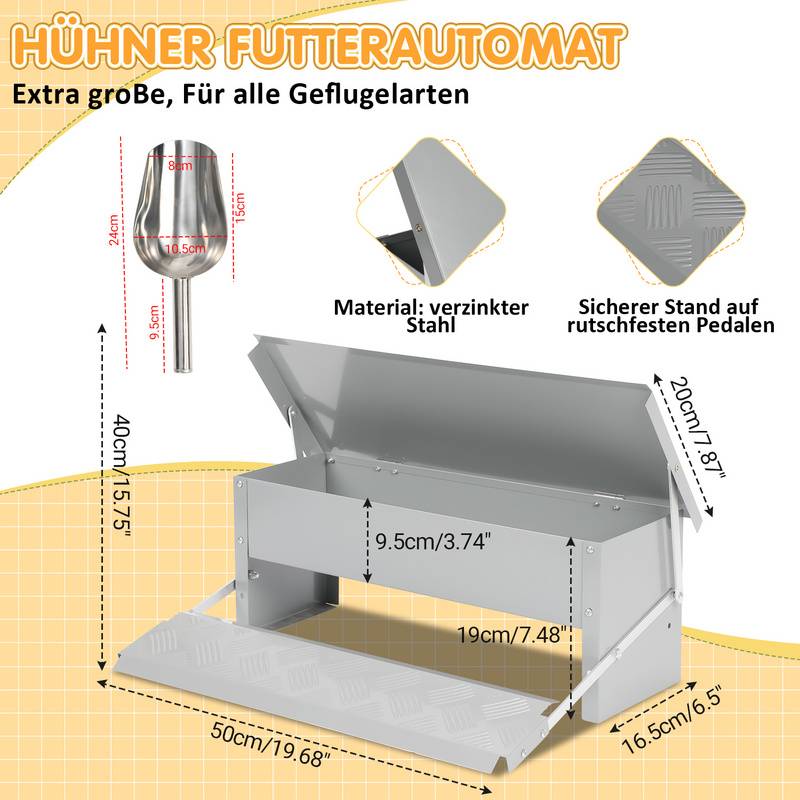 HÜHNER FUTTERAUTOMAT
Extra groBe, Für alle Geflugelarten

8cm
24cm
15cm
10.5cm
9.5cm

Material: verzinkter Stahl

Sicherer Stand auf rutschfesten Pedalen

40cm/15.75"
20cm/7.87"
9.5cm/3.74"
19cm/7.48"
50cm/19.68"
16.5cm/6.5"