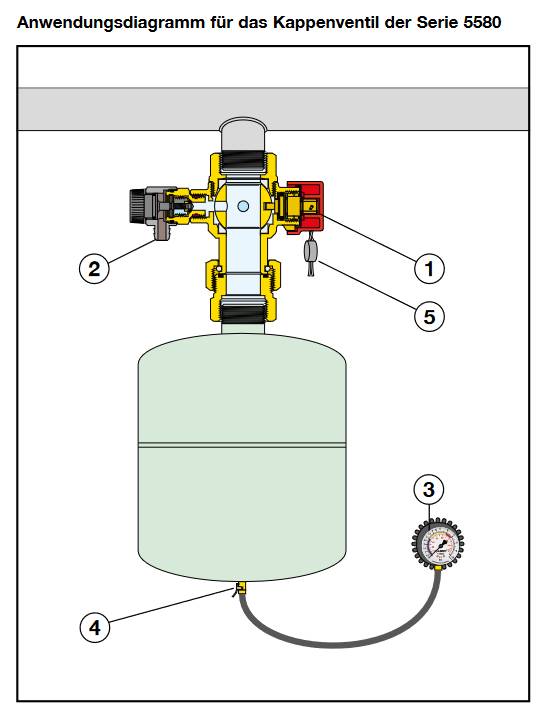 Anwendungsdiagramm für das Kappenventil der Serie 5580

2

1

5

3

4