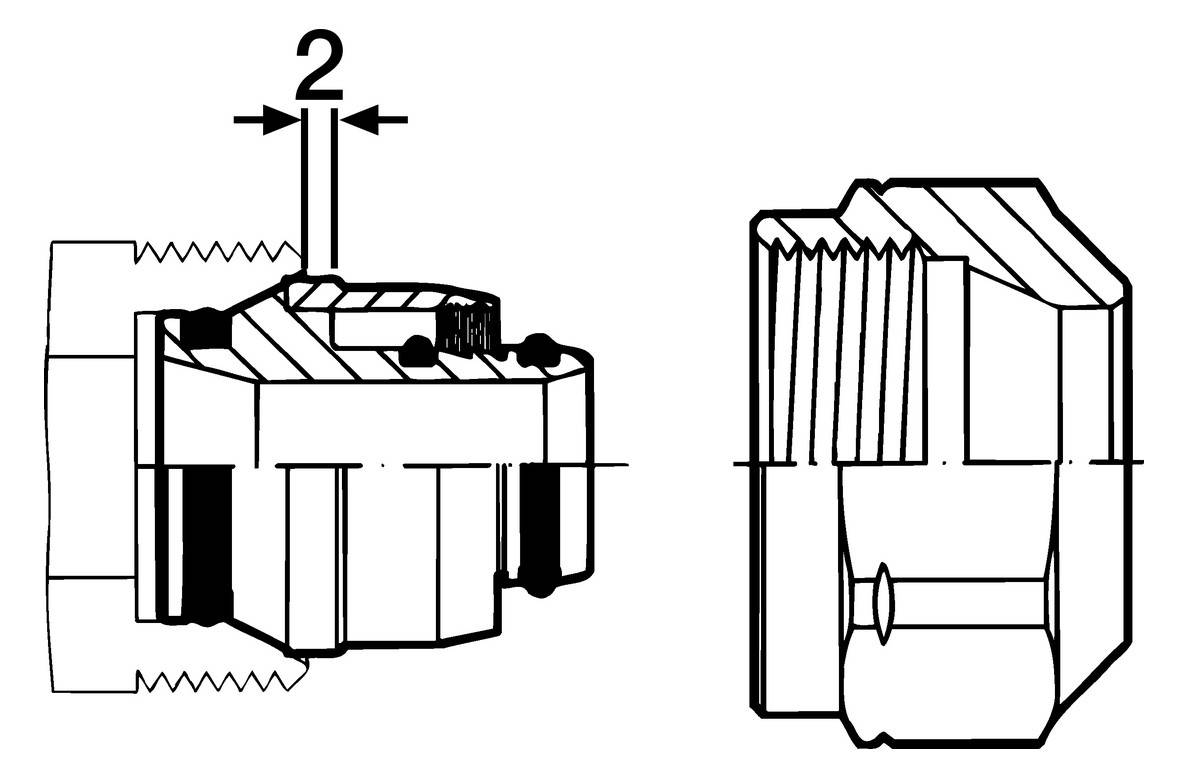 2