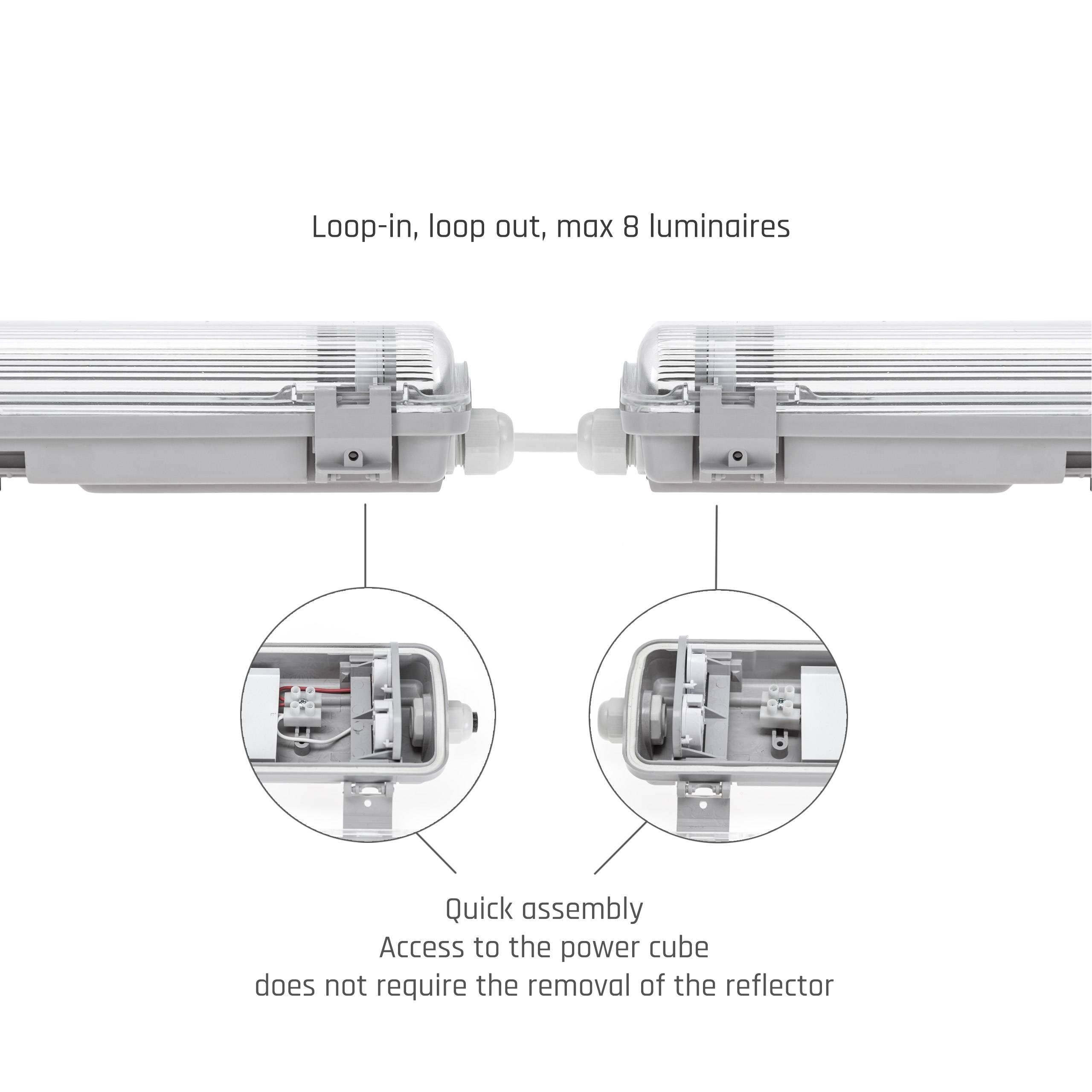 Loop-in, loop out, max 8 luminaires

Quick assembly
Access to the power cube
does not require the removal of the reflector