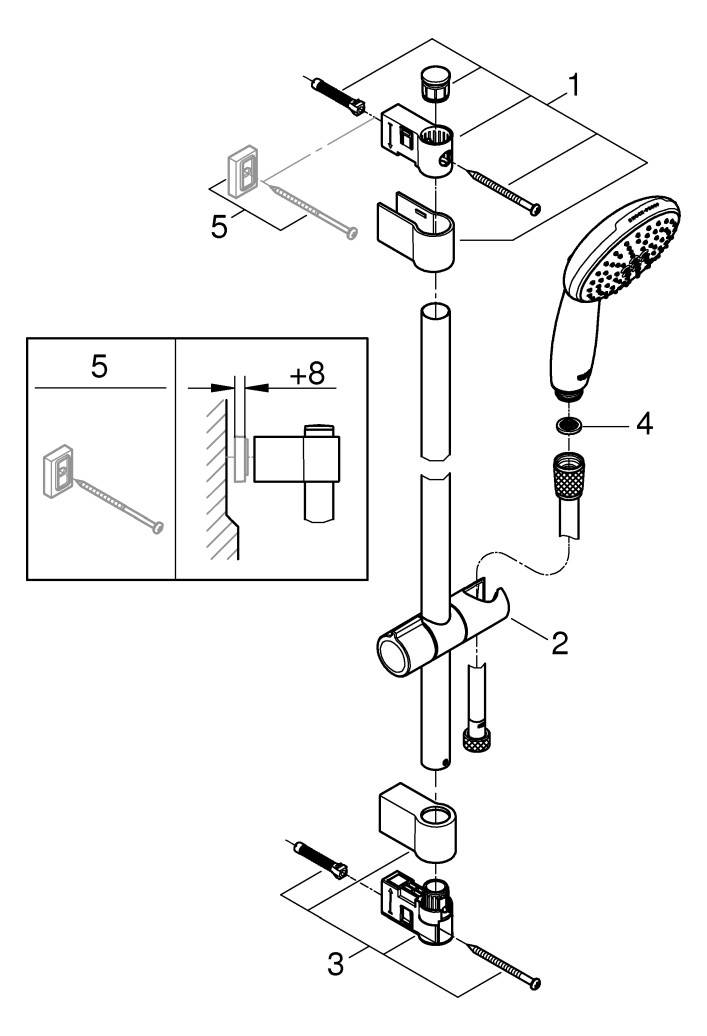 1
5
5
+8
4
2
3