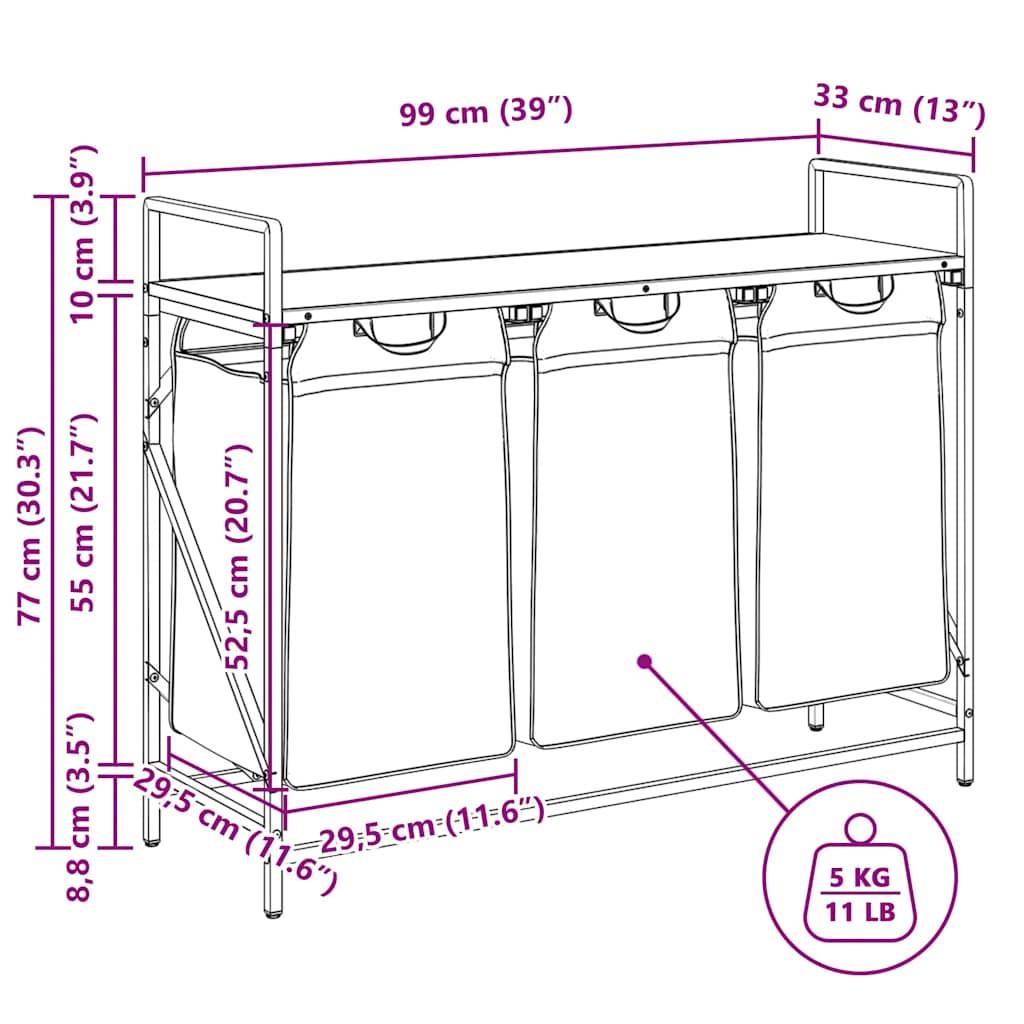 99 cm (39″)

33 cm (13″)

10 cm (3.9″)

77 cm (30.3″)

55 cm (21.7″)

52,5 cm (20.7″)

8,8 cm (3.5″)

29,5 cm (11.6″)

29,5 cm (11.6″)

5 KG
11 LB