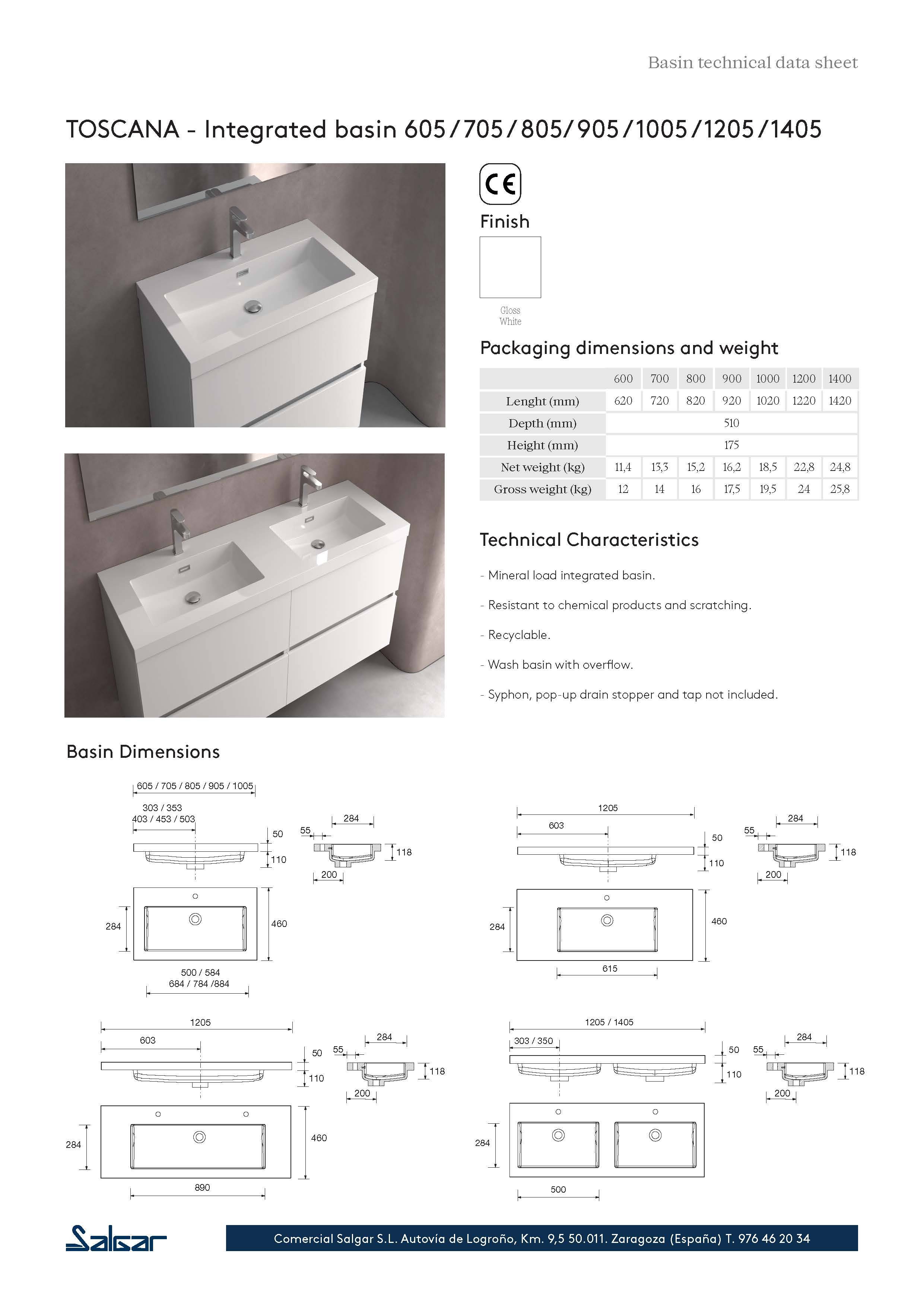 Basin technical data sheet

TOSCANA - Integrated basin 605/705/805/905/1005/1205/1405

CE

Finish

Gloss White

Packaging dimensions and weight

| | 600 | 700 | 800 | 900 | 1000 | 1200 | 1400 |
|---|---|---|---|---|---|---|---|
| Lenght (mm) | 620 | 720 | 820 | 920 | 1020 | 1220 | 1420 |
| Depth (mm) | 510 | | | | | | |
| Height (mm) | 175 | | | | | | |
| Net weight (kg) | 11,4 | 13,3 | 15,2 | 16,2 | 18,5 | 22,8 | 24,8 |
| Gross weight (kg) | 12 | 14 | 16 | 17,5 | 19,5 | 24 | 25,8 |

Technical Characteristics

- Mineral load integrated basin.

- Resistant to chemical products and scratching.

- Recyclable.

- Wash basin with overflow.

- Syphon, pop-up drain stopper and tap not included.

Basin Dimensions

605 / 705 / 805 / 905 / 1005
303 / 353
403 / 453 / 503
50
110
55
284
118
200
284
460
500 / 584
684 / 784 /884

1205
603
50
110
55
284
118
200
284
460
615

1205
603
50
110
55
284
118
200
284
460
890

1205 / 1405
303 / 350
50
110
55
284
118
200
284
500

Salgar

Comercial Salgar S.L. Autovía de Logroño, Km. 9,5 50.011. Zaragoza (España) T. 976 46 20 34