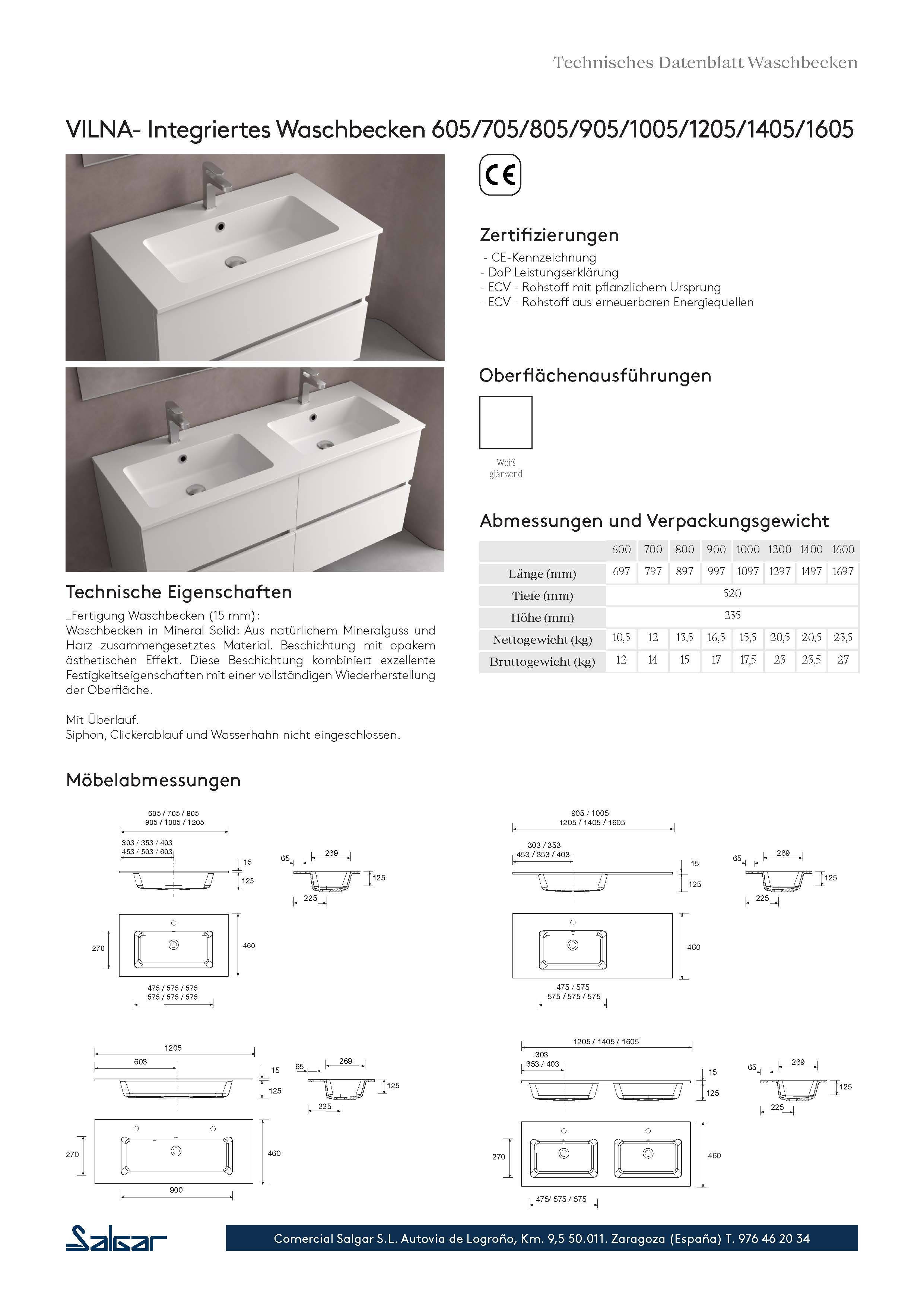 Technisches Datenblatt Waschbecken

VILNA- Integriertes Waschbecken 605/705/805/905/1005/1205/1405/1605

CE

Zertifizierungen
- CE-Kennzeichnung
- DoP Leistungserklärung
- ECV - Rohstoff mit pflanzlichem Ursprung
- ECV - Rohstoff aus erneuerbaren Energiequellen

Oberflächenausführungen

Weiß glänzend

Abmessungen und Verpackungsgewicht

| | 600 | 700 | 800 | 900 | 1000 | 1200 | 1400 | 1600 |
|---|---|---|---|---|---|---|---|---|
| Länge (mm) | 697 | 797 | 897 | 997 | 1097 | 1297 | 1497 | 1697 |
| Tiefe (mm) | 520 | | | | | | | |
| Höhe (mm) | 235 | | | | | | | |
| Nettogewicht (kg) | 10,5 | 12 | 13,5 | 16,5 | 15,5 | 20,5 | 20,5 | 23,5 |
| Bruttogewicht (kg) | 12 | 14 | 15 | 17 | 17,5 | 23 | 23,5 | 27 |

Technische Eigenschaften
_Fertigung Waschbecken (15 mm):
Waschbecken in Mineral Solid: Aus natürlichem Mineralguss und Harz zusammengesetztes Material. Beschichtung mit opakem ästhetischen Effekt. Diese Beschichtung kombiniert exzellente Festigkeitseigenschaften mit einer vollständigen Wiederherstellung der Oberfläche.

Mit Überlauf.
Siphon, Clickerablauf und Wasserhahn nicht eingeschlossen.

Möbelabmessungen

605 / 705 / 805
905 / 1005 / 1205
303 / 353 / 403
453 / 503 / 603
15
125
65
269
125
225
270
460
475 / 575 / 575
575 / 575 / 575

905 / 1005
1205 / 1405 / 1605
303 / 353
453 / 353 / 403
15
125
65
269
125
225
460
475 / 575
575 / 575 / 575

1205
603
15
125
65
269
125
225
270
460
900

1205 / 1405 / 1605
303
353 / 403
15
125
65
269
125
225
270
460
475/ 575 / 575

Salgar
Comercial Salgar S.L. Autovía de Logroño, Km. 9,5 50.011. Zaragoza (España) T. 976 46 20 34