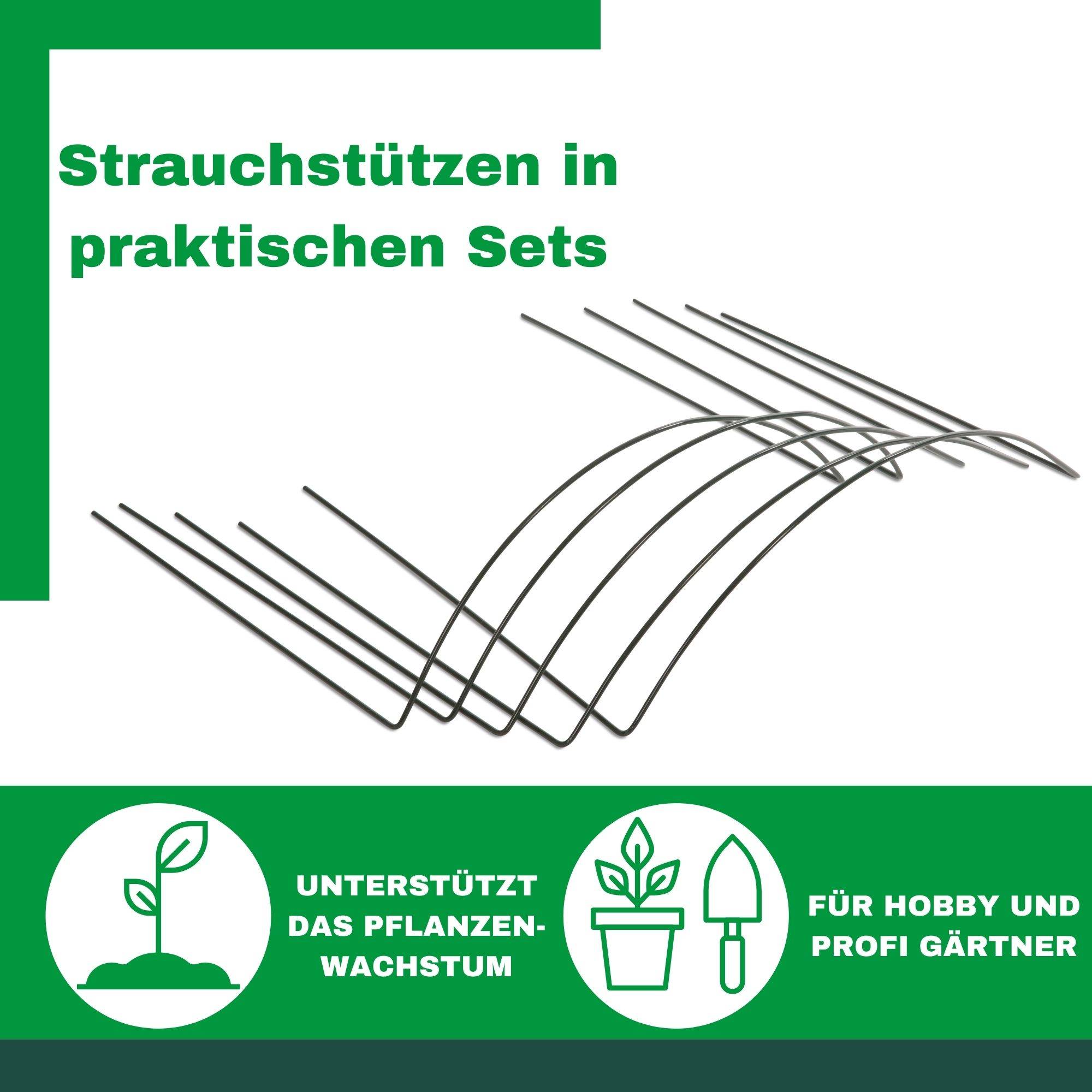 Strauchstützen in praktischen Sets

UNTERSTÜTZT DAS PFLANZEN-WACHSTUM

FÜR HOBBY UND PROFI GÄRTNER