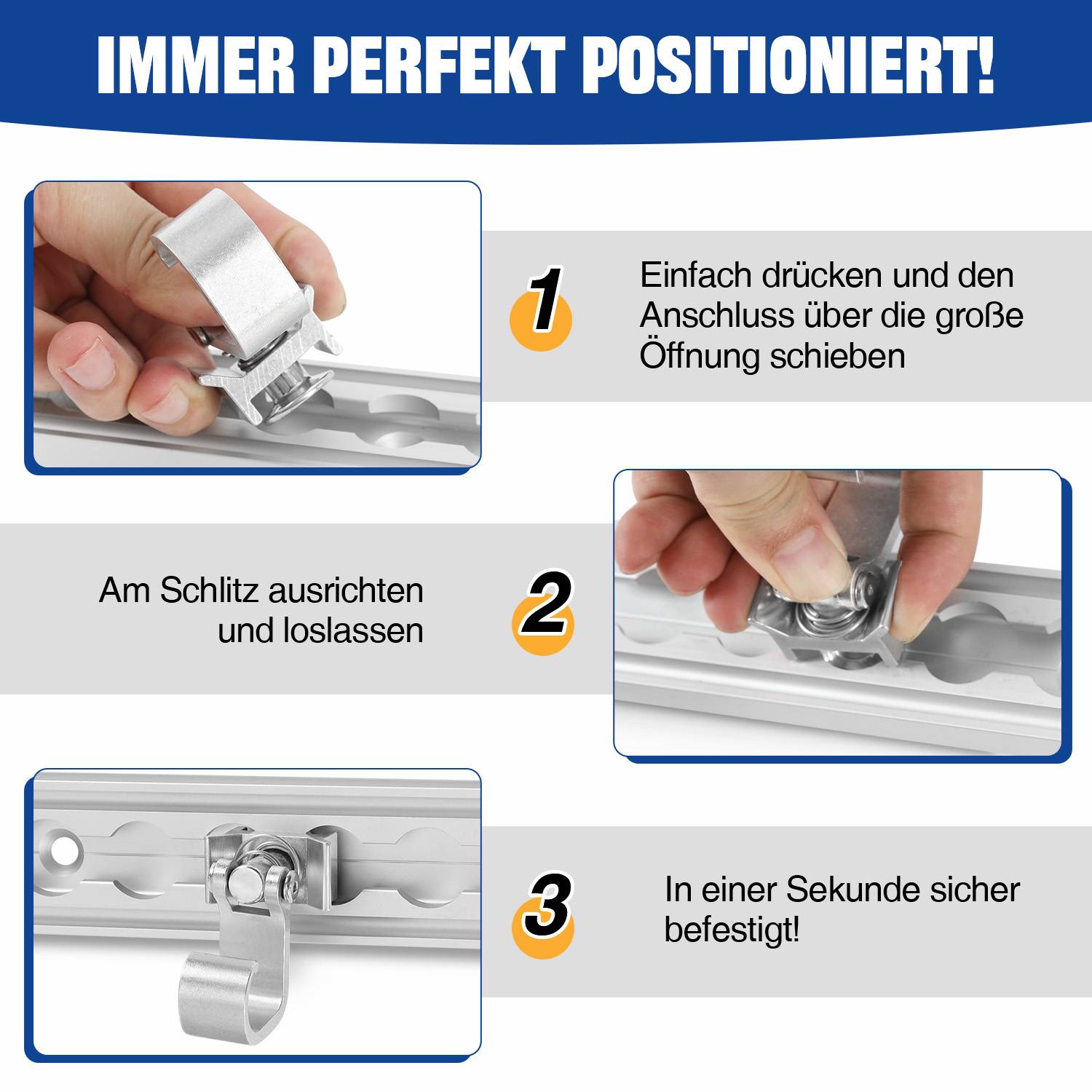 IMMER PERFEKT POSITIONIERT!

1

Einfach drücken und den Anschluss über die große Öffnung schieben

Am Schlitz ausrichten und loslassen

2

3

In einer Sekunde sicher befestigt!