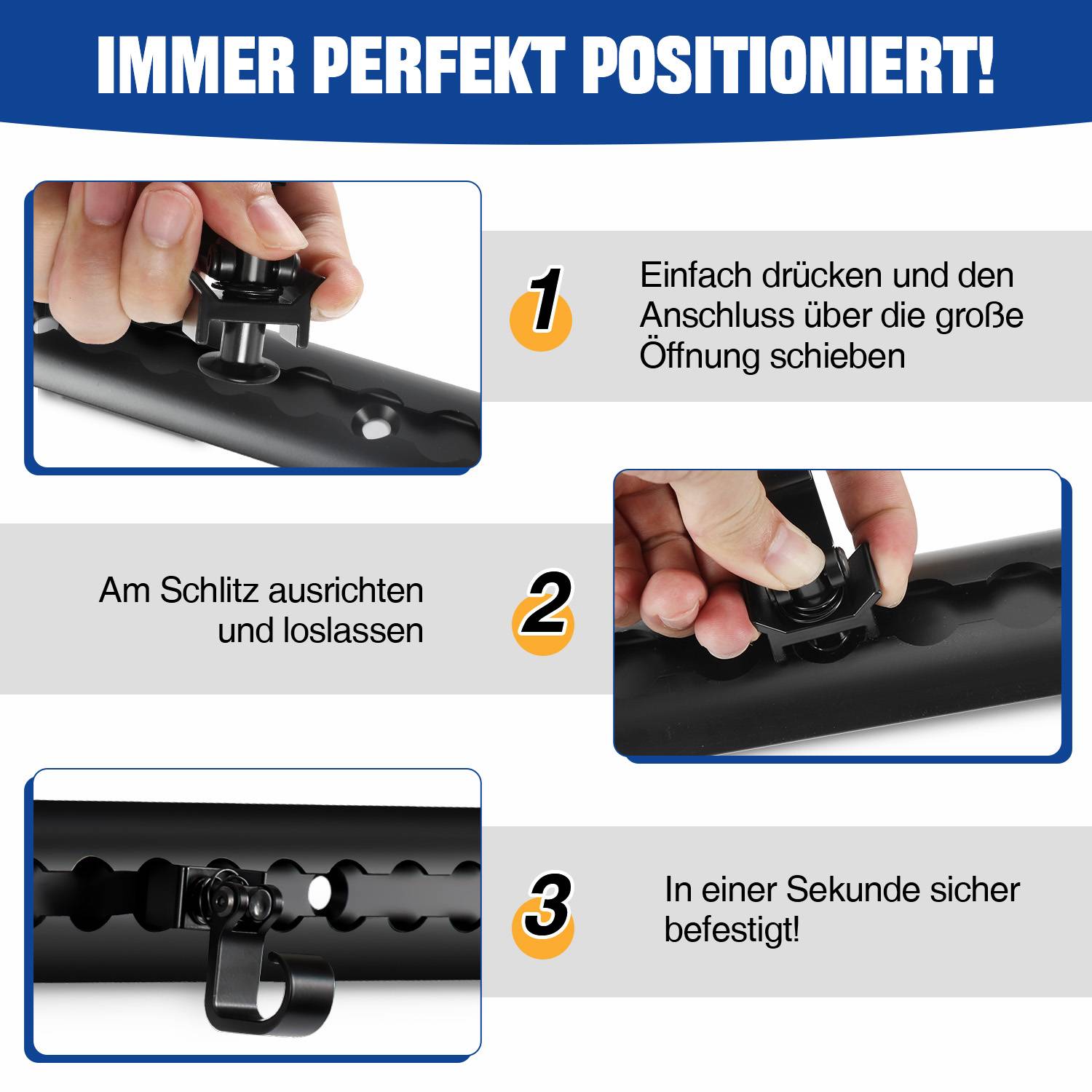 IMMER PERFEKT POSITIONIERT!

1

Einfach drücken und den Anschluss über die große Öffnung schieben

Am Schlitz ausrichten und loslassen

2

3

In einer Sekunde sicher befestigt!