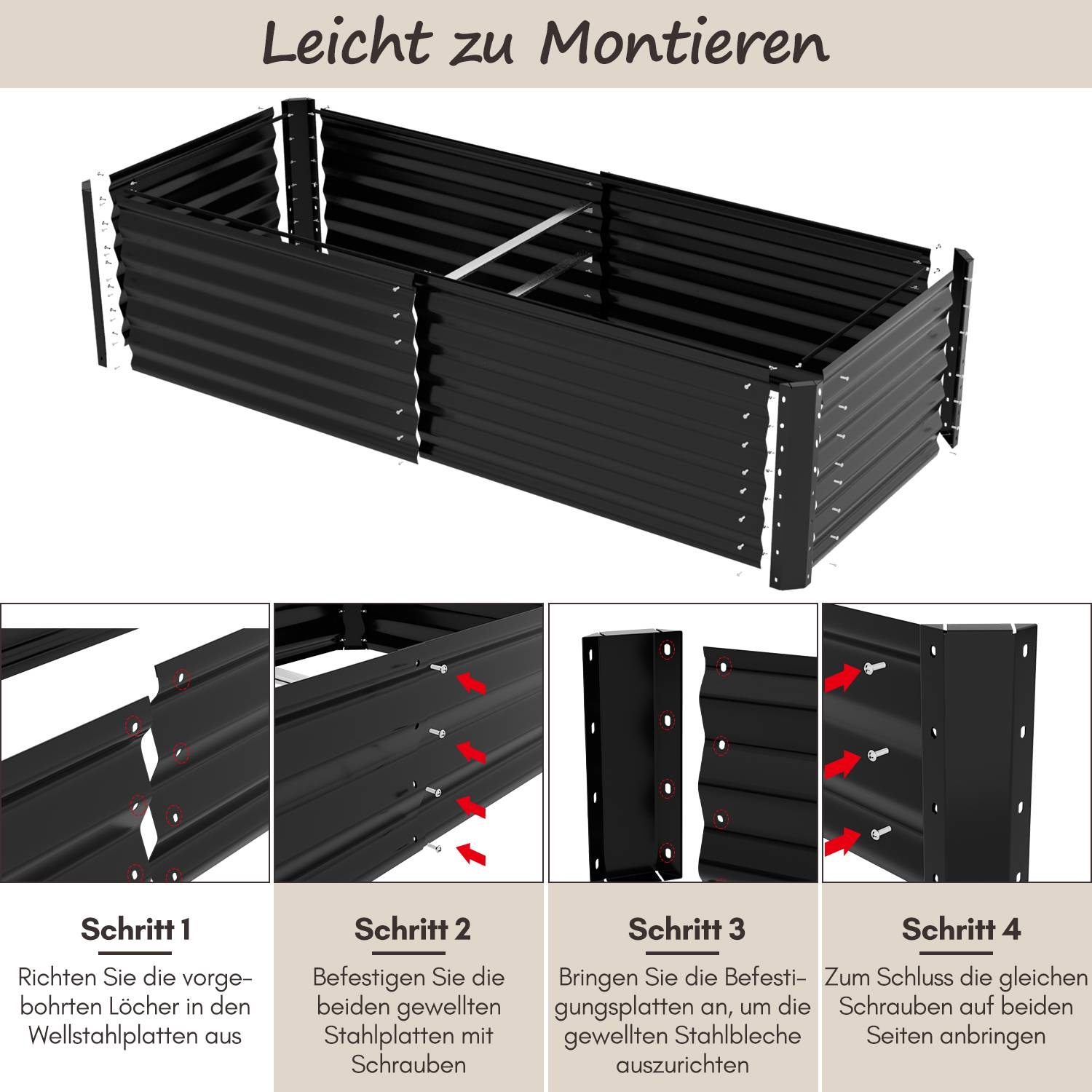 Leicht zu Montieren

Schritt 1

Richten Sie die vorgebohrten Löcher in den Wellstahlplatten aus

Schritt 2

Befestigen Sie die beiden gewellten Stahlplatten mit Schrauben

Schritt 3

Bringen Sie die Befestigungsplatten an, um die gewellten Stahlbleche auszurichten

Schritt 4

Zum Schluss die gleichen Schrauben auf beiden Seiten anbringen