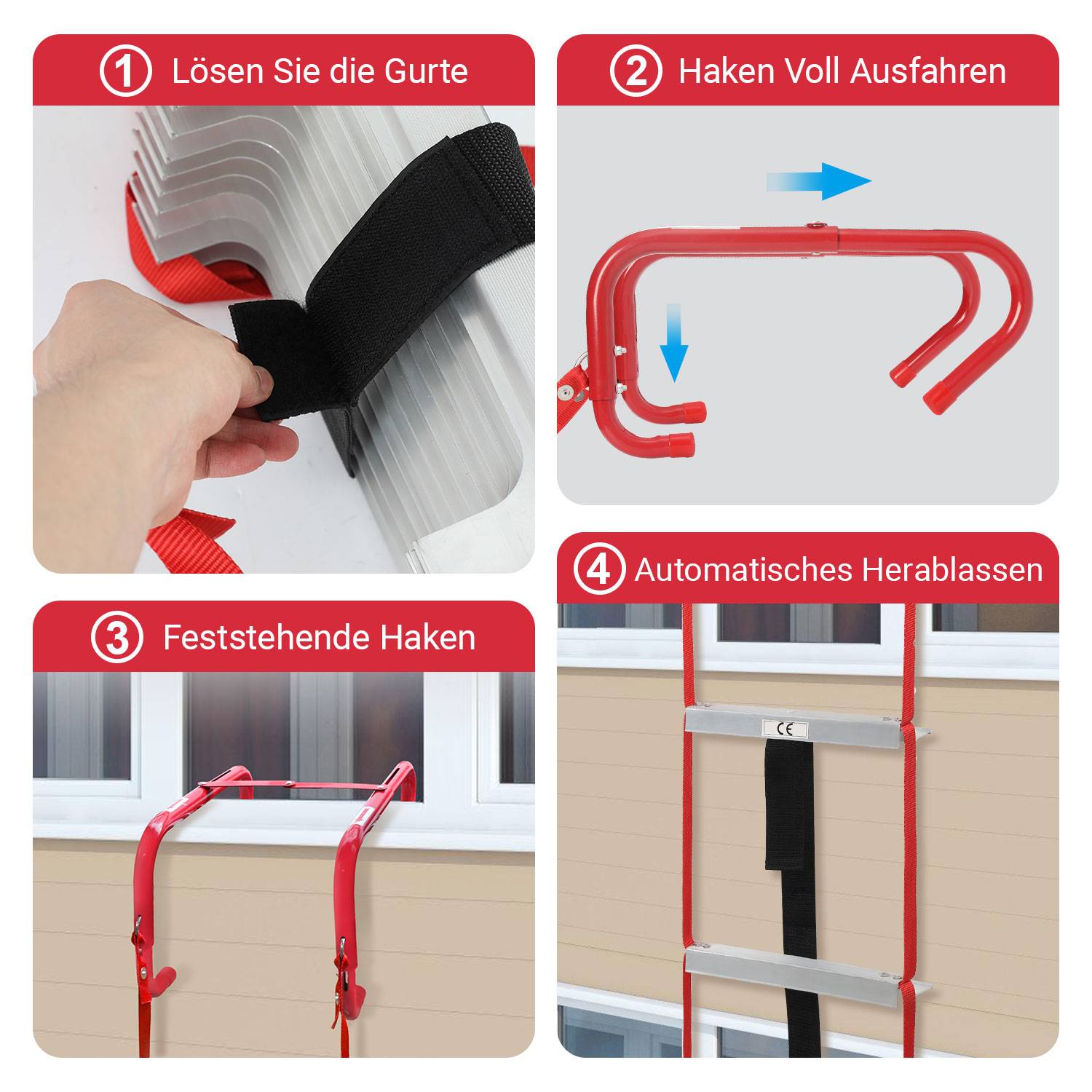 1 Lösen Sie die Gurte

2 Haken Voll Ausfahren

3 Feststehende Haken

4 Automatisches Herablassen

CE