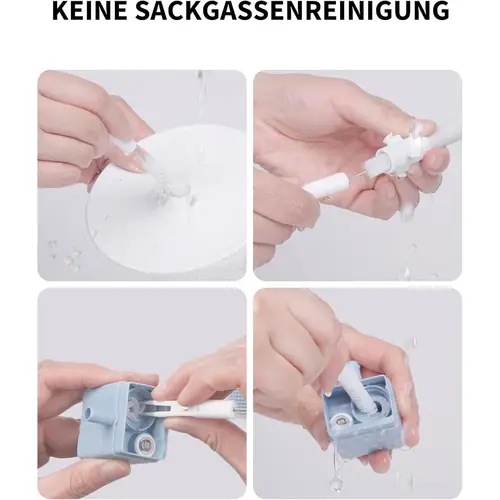 KEINE SACKGASSENREINIGUNG