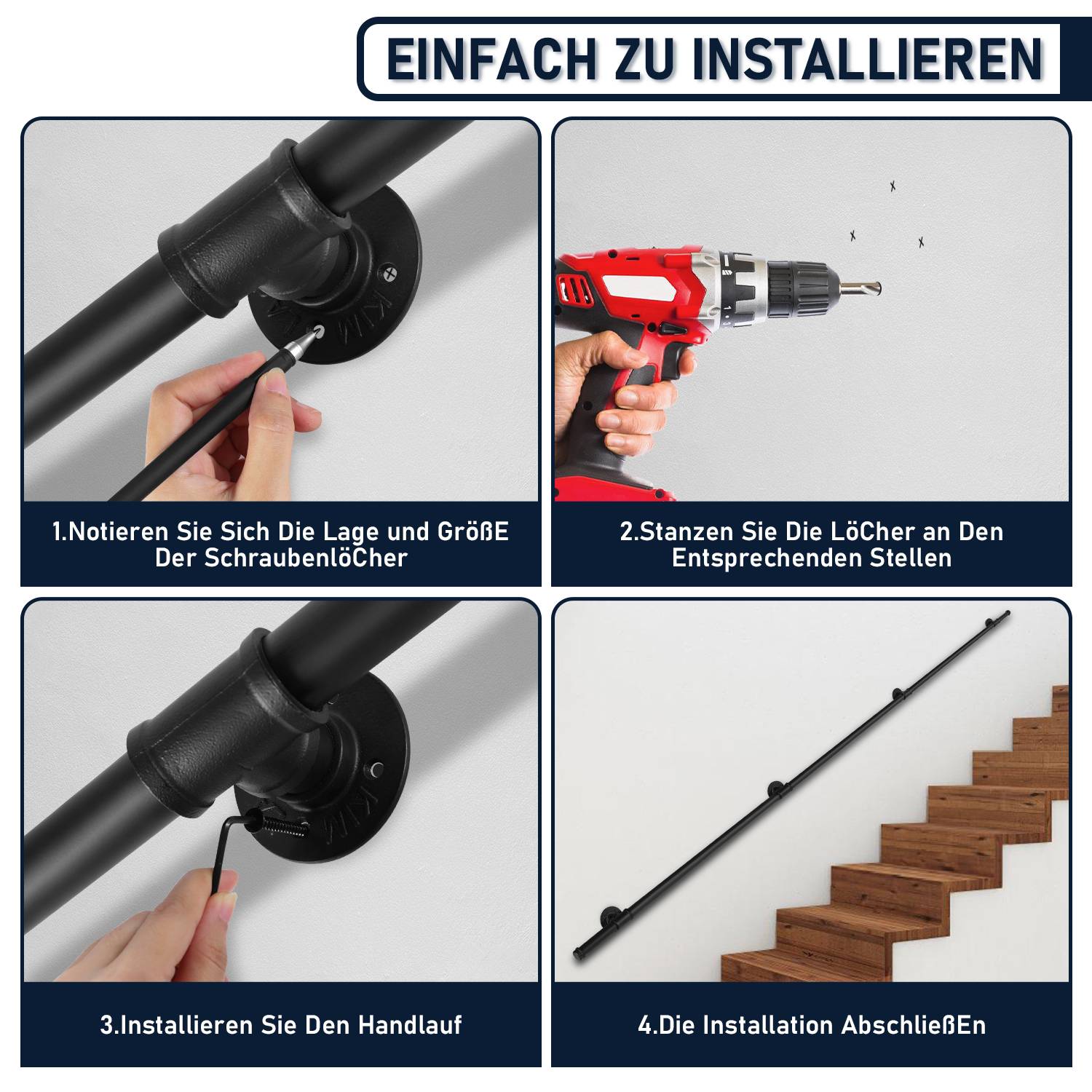 EINFACH ZU INSTALLIEREN

1.Notieren Sie Sich Die Lage und GrößE Der SchraubenlöCher

2.Stanzen Sie Die LöCher an Den Entsprechenden Stellen

3.Installieren Sie Den Handlauf

4.Die Installation AbschließEn