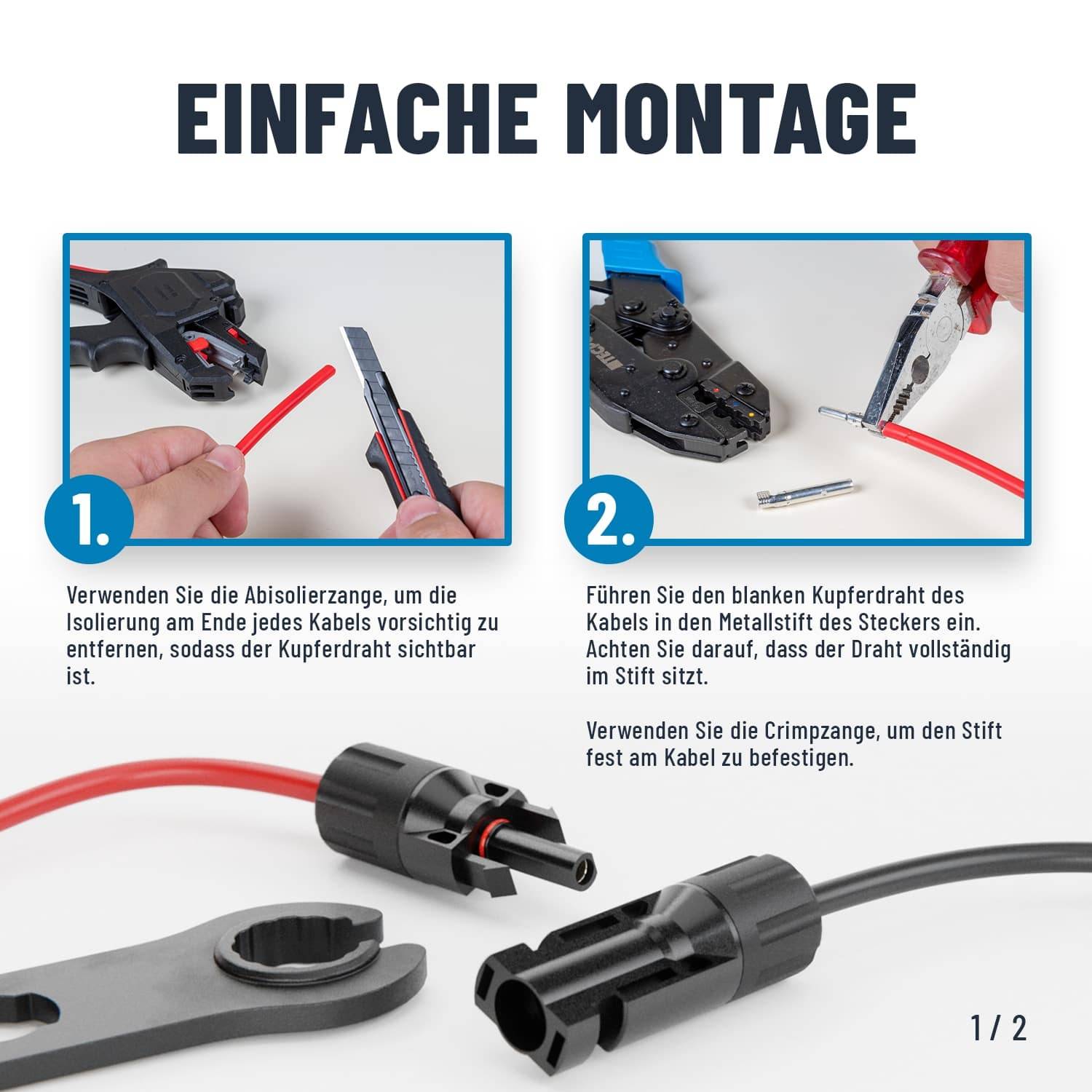 EINFACHE MONTAGE

1.

Verwenden Sie die Abisolierzange, um die Isolierung am Ende jedes Kabels vorsichtig zu entfernen, sodass der Kupferdraht sichtbar ist.

2.

Führen Sie den blanken Kupferdraht des Kabels in den Metallstift des Steckers ein. Achten Sie darauf, dass der Draht vollständig im Stift sitzt.

Verwenden Sie die Crimpzange, um den Stift fest am Kabel zu befestigen.

1 / 2