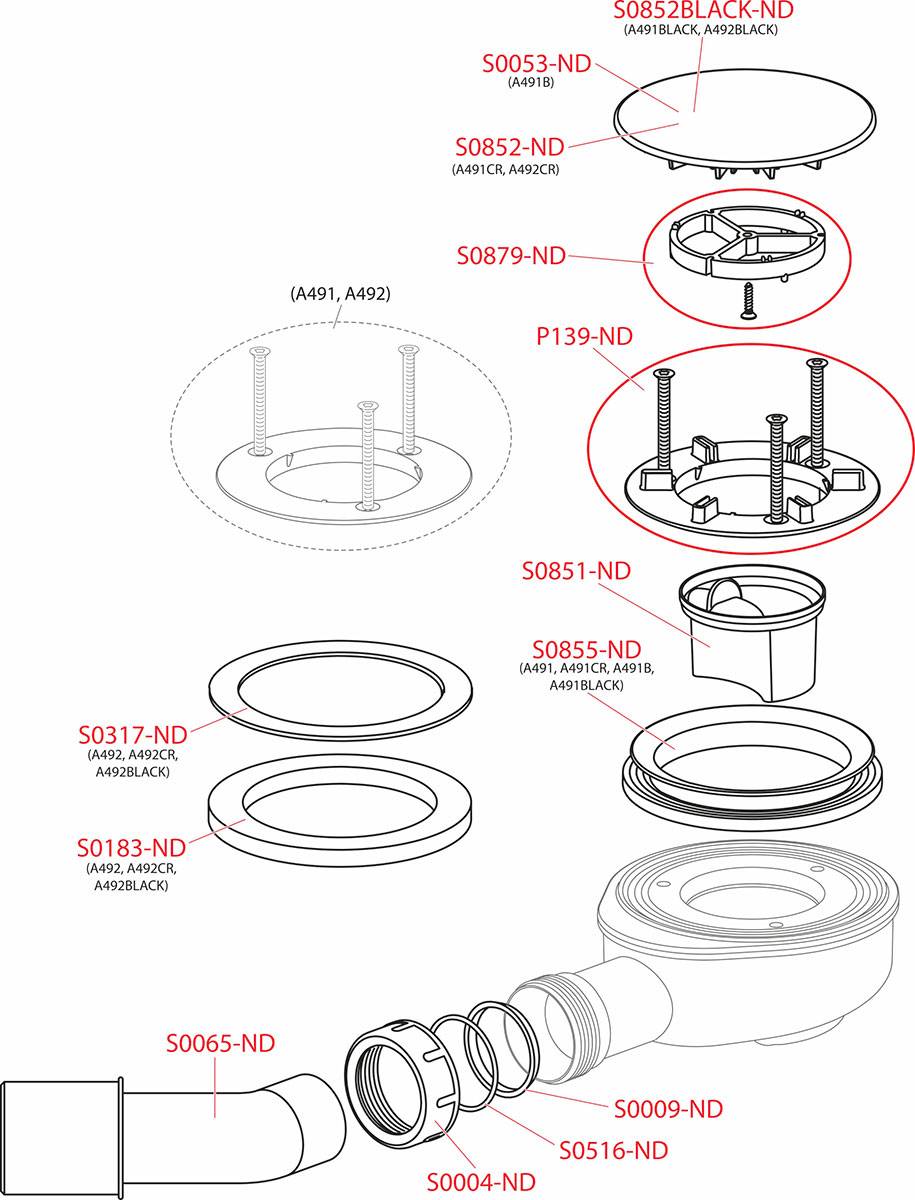 S0852BLACK-ND
(A491BLACK, A492BLACK)

S0053-ND
(A491B)

S0852-ND
(A491CR, A492CR)

S0879-ND

(A491, A492)

P139-ND

S0851-ND

S0855-ND
(A491, A491CR, A491B, A491BLACK)

S0317-ND
(A492, A492CR, A492BLACK)

S0183-ND
(A492, A492CR, A492BLACK)

S0065-ND

S0009-ND

S0516-ND

S0004-ND