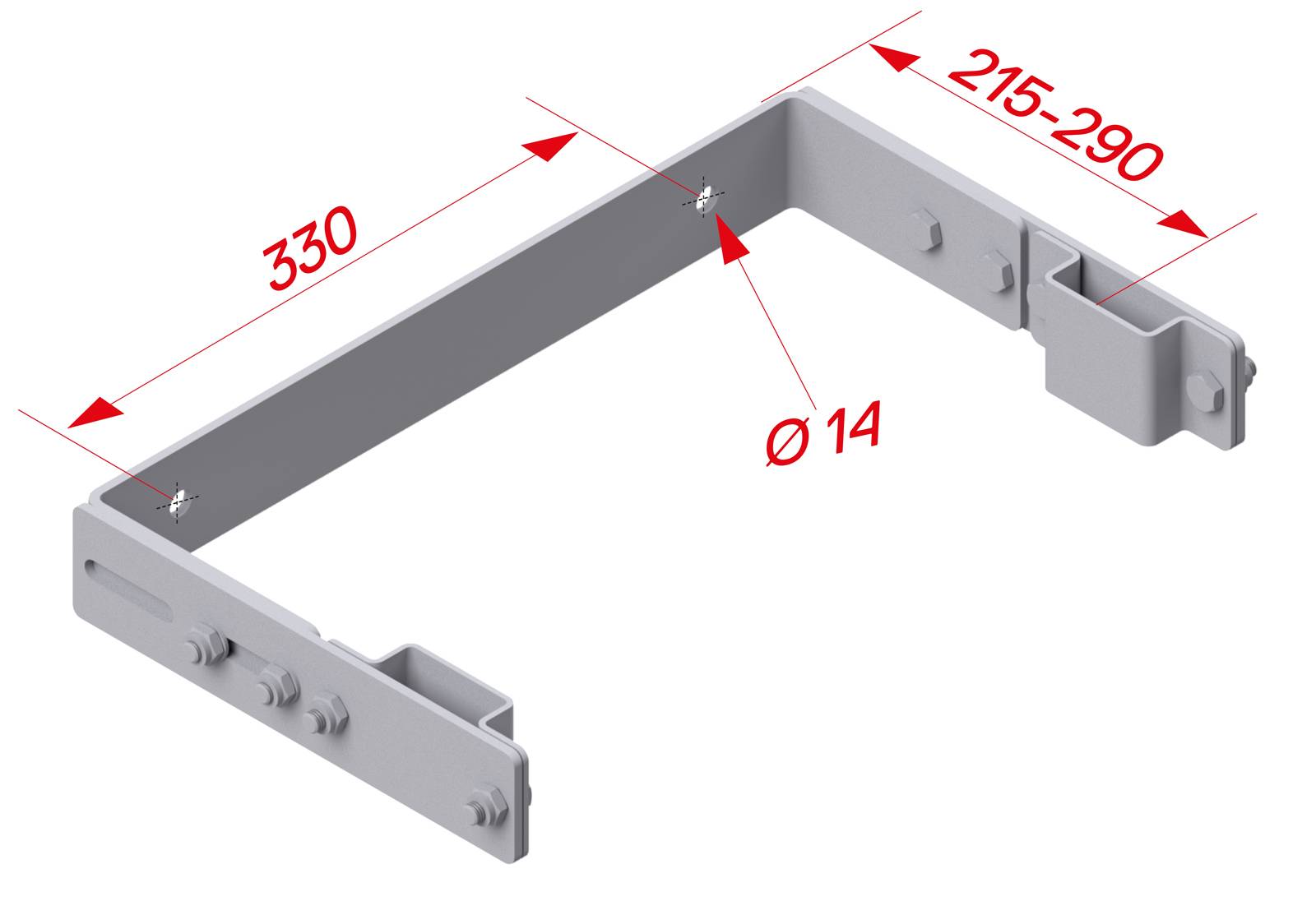 330

215-290

Ø 14