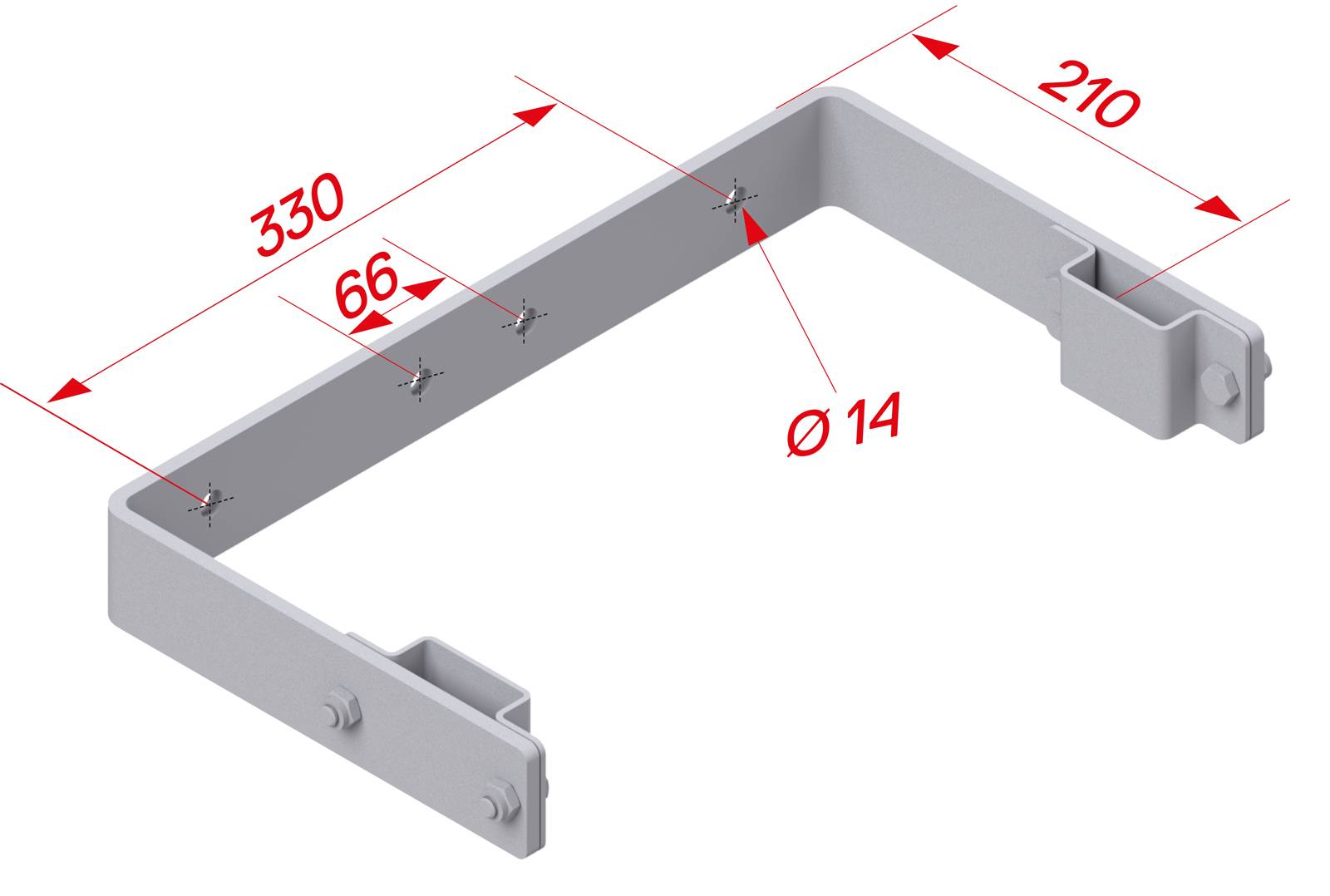 330
66
210
Ø 14