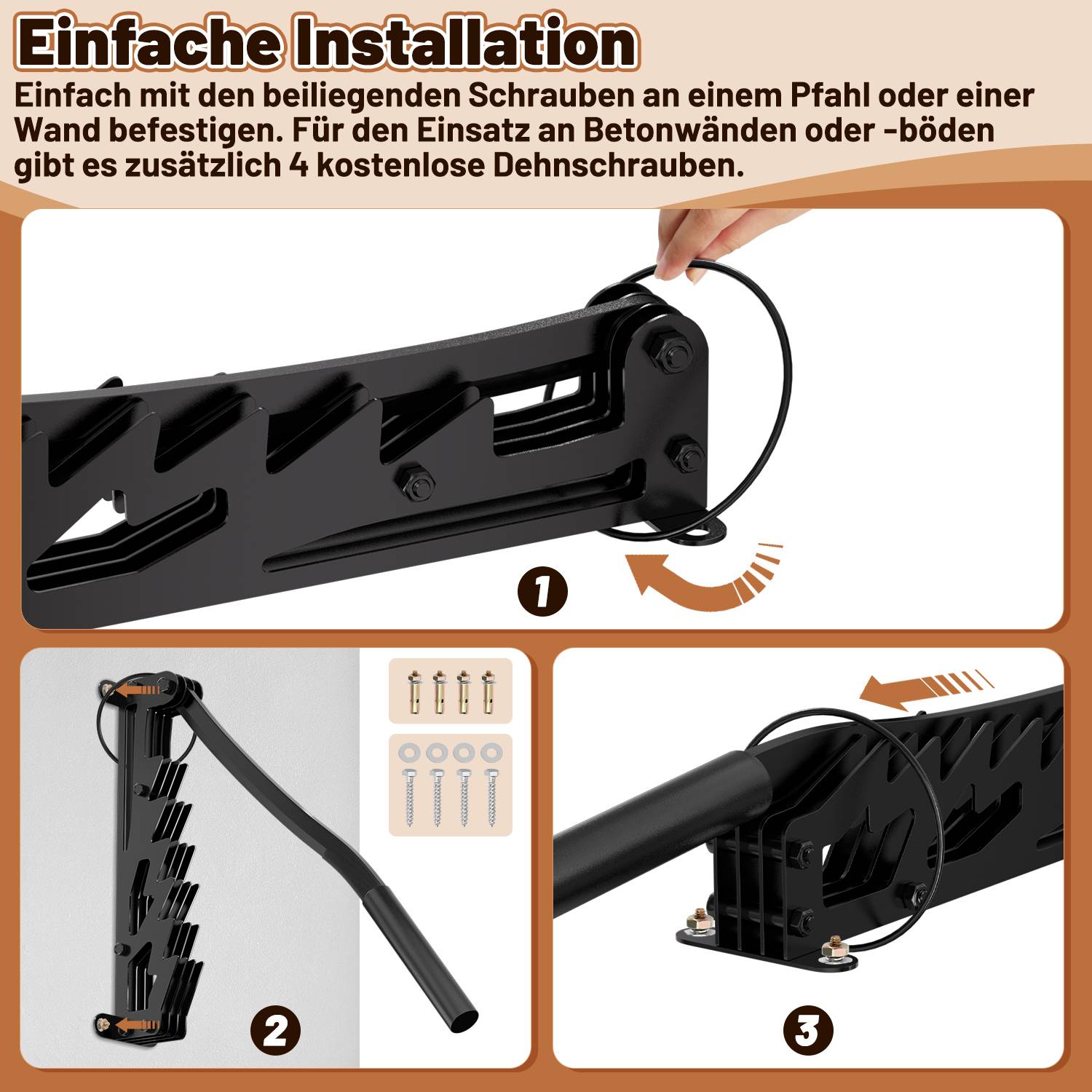 Einfache Installation

Einfach mit den beiliegenden Schrauben an einem Pfahl oder einer Wand befestigen. Für den Einsatz an Betonwänden oder -böden gibt es zusätzlich 4 kostenlose Dehnschrauben.

1

2

3