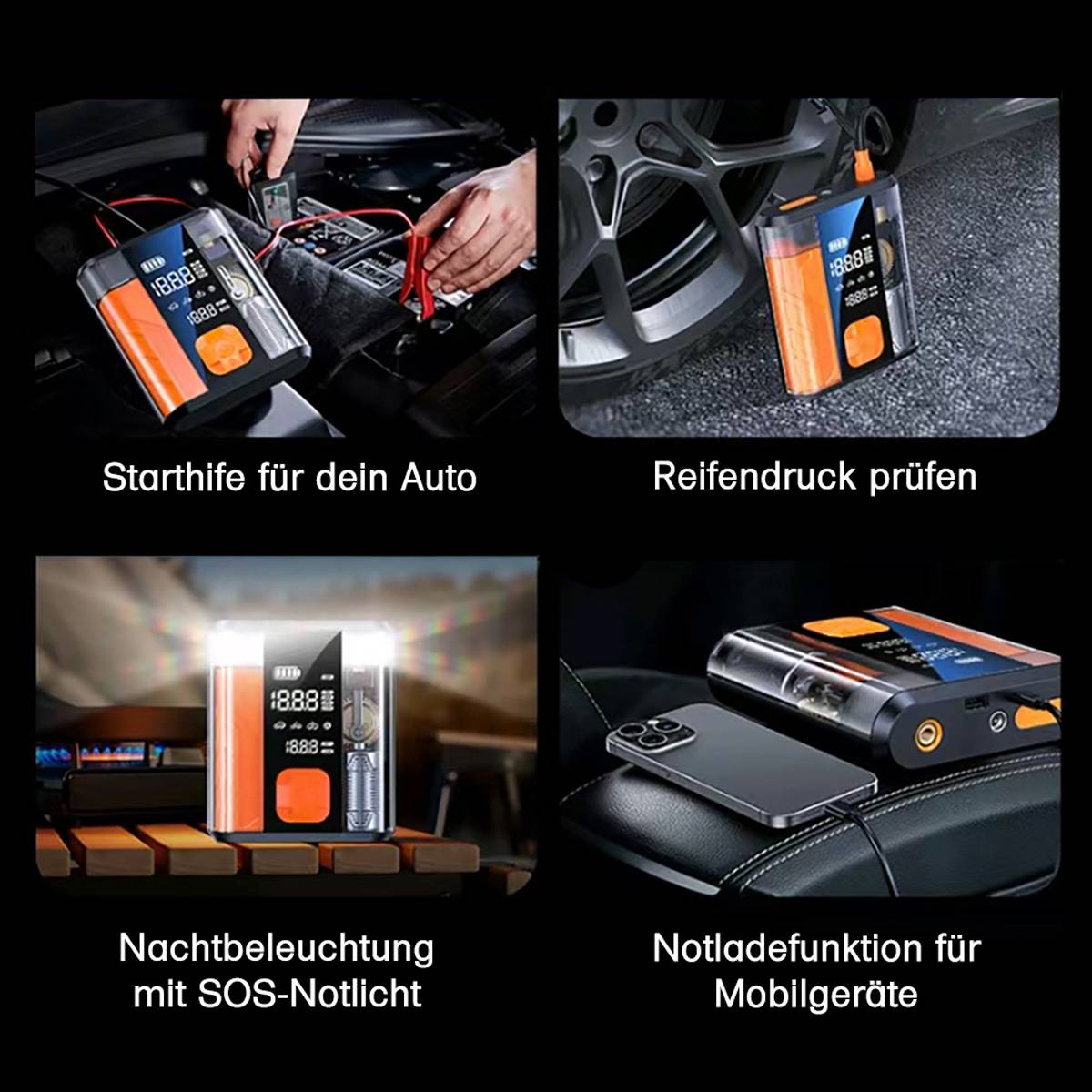 Starthife für dein Auto

Reifendruck prüfen

Nachtbeleuchtung mit SOS-Notlicht

Notladefunktion für Mobilgeräte