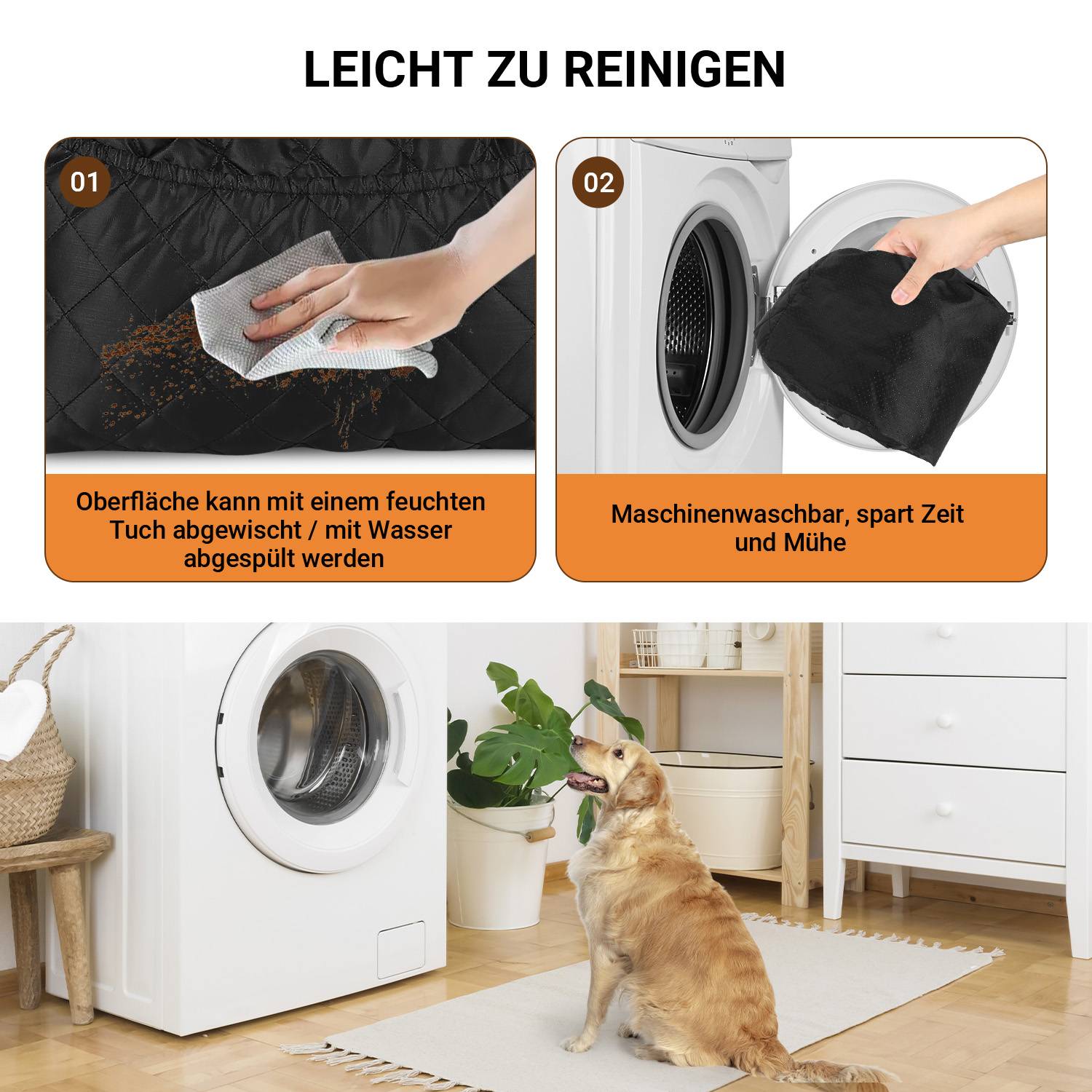 LEICHT ZU REINIGEN

01

Oberfläche kann mit einem feuchten Tuch abgewischt / mit Wasser abgespült werden

02

Maschinenwaschbar, spart Zeit und Mühe