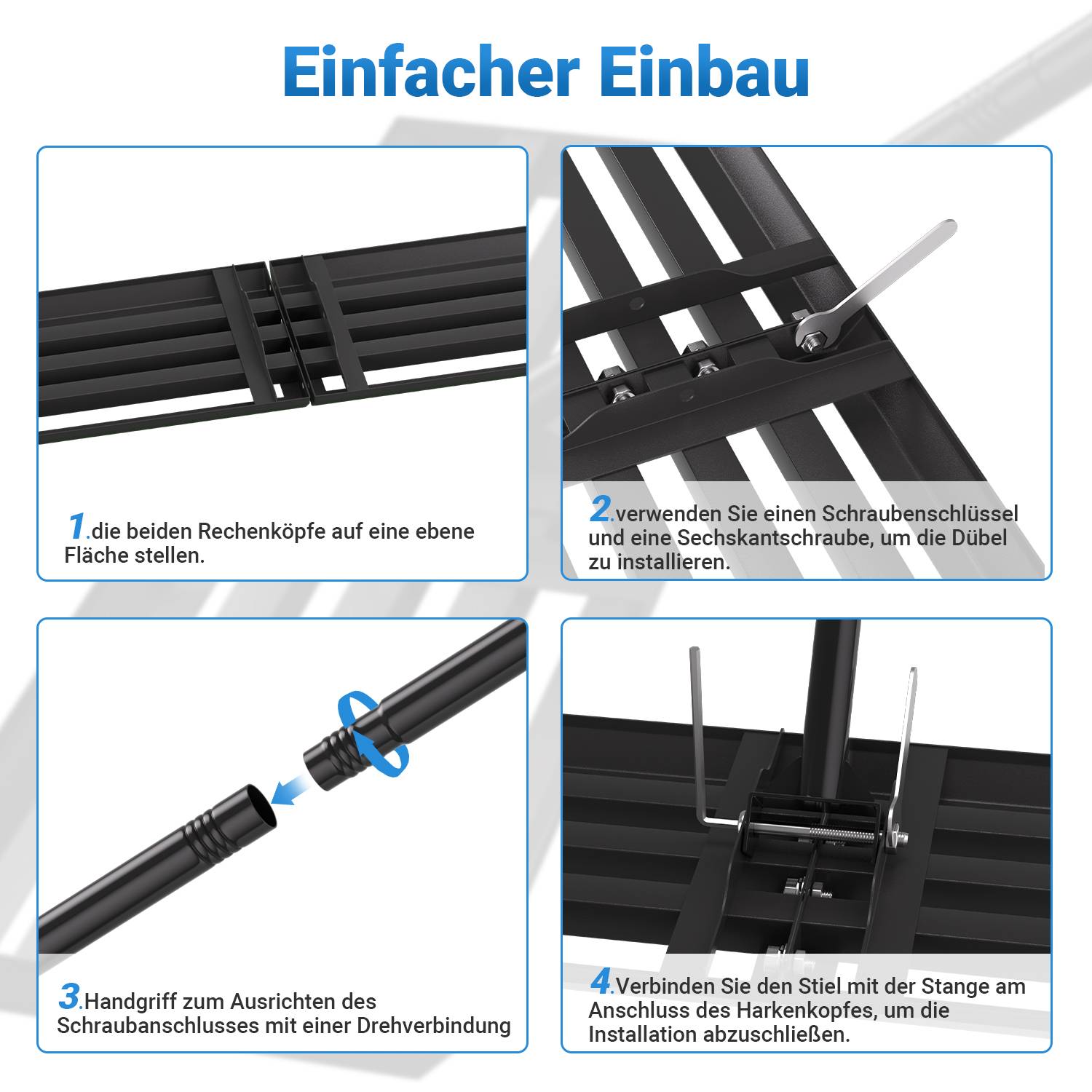 Einfacher Einbau

1.die beiden Rechenköpfe auf eine ebene Fläche stellen.

2.verwenden Sie einen Schraubenschlüssel und eine Sechskantschraube, um die Dübel zu installieren.

3.Handgriff zum Ausrichten des Schraubanschlusses mit einer Drehverbindung

4.Verbinden Sie den Stiel mit der Stange am Anschluss des Harkenkopfes, um die Installation abzuschließen.