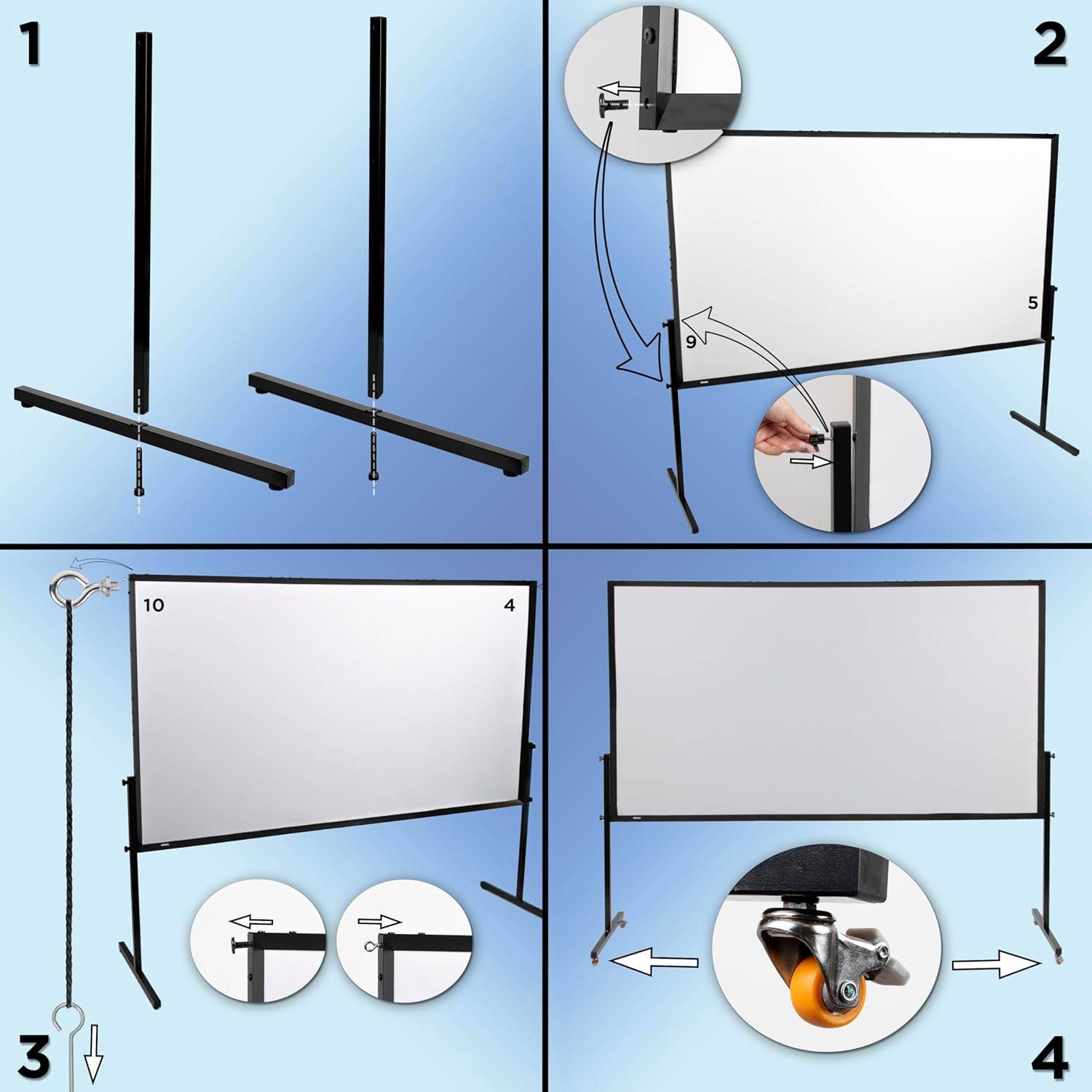 1

2

5

9

10

4

3

4