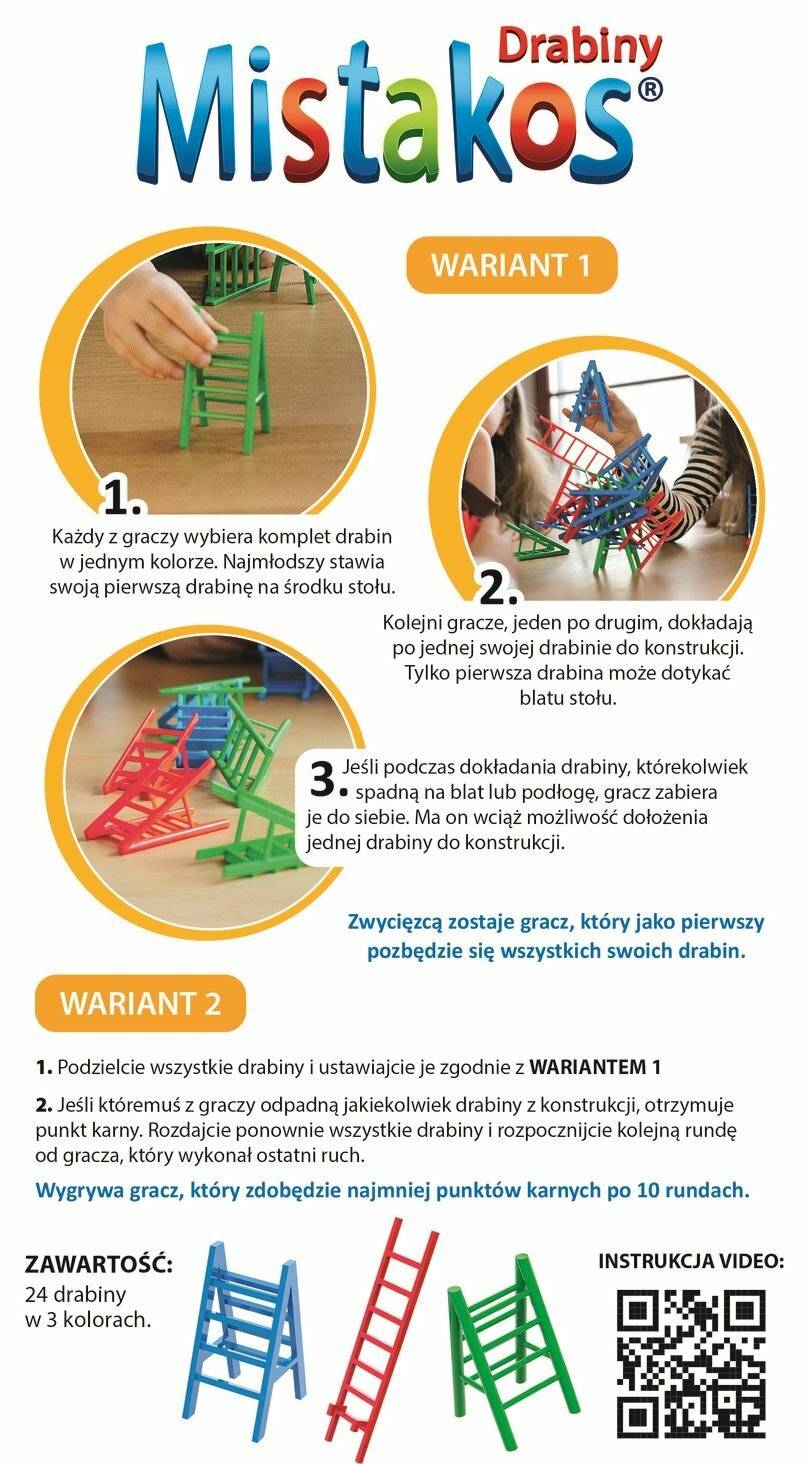 Drabiny
Mistakos®

WARIANT 1

1.
Każdy z graczy wybiera komplet drabin w jednym kolorze. Najmłodszy stawia swoją pierwszą drabinę na środku stołu.

2.
Kolejni gracze, jeden po drugim, dokładają po jednej swojej drabinie do konstrukcji. Tylko pierwsza drabina może dotykać blatu stołu.

3. Jeśli podczas dokładania drabiny, którekolwiek spadną na blat lub podłogę, gracz zabiera je do siebie. Ma on wciąż możliwość dołożenia jednej drabiny do konstrukcji.

Zwycięzcą zostaje gracz, który jako pierwszy pozbędzie się wszystkich swoich drabin.

WARIANT 2

1. Podzielcie wszystkie drabiny i ustawiajcie je zgodnie z WARIANTEM 1

2. Jeśli któremuś z graczy odpadną jakiekolwiek drabiny z konstrukcji, otrzymuje punkt karny. Rozdajcie ponownie wszystkie drabiny i rozpocznijcie kolejną rundę od gracza, który wykonał ostatni ruch.

Wygrywa gracz, który zdobędzie najmniej punktów karnych po 10 rundach.

ZAWARTOŚĆ:
24 drabiny w 3 kolorach.

INSTRUKCJA VIDEO: