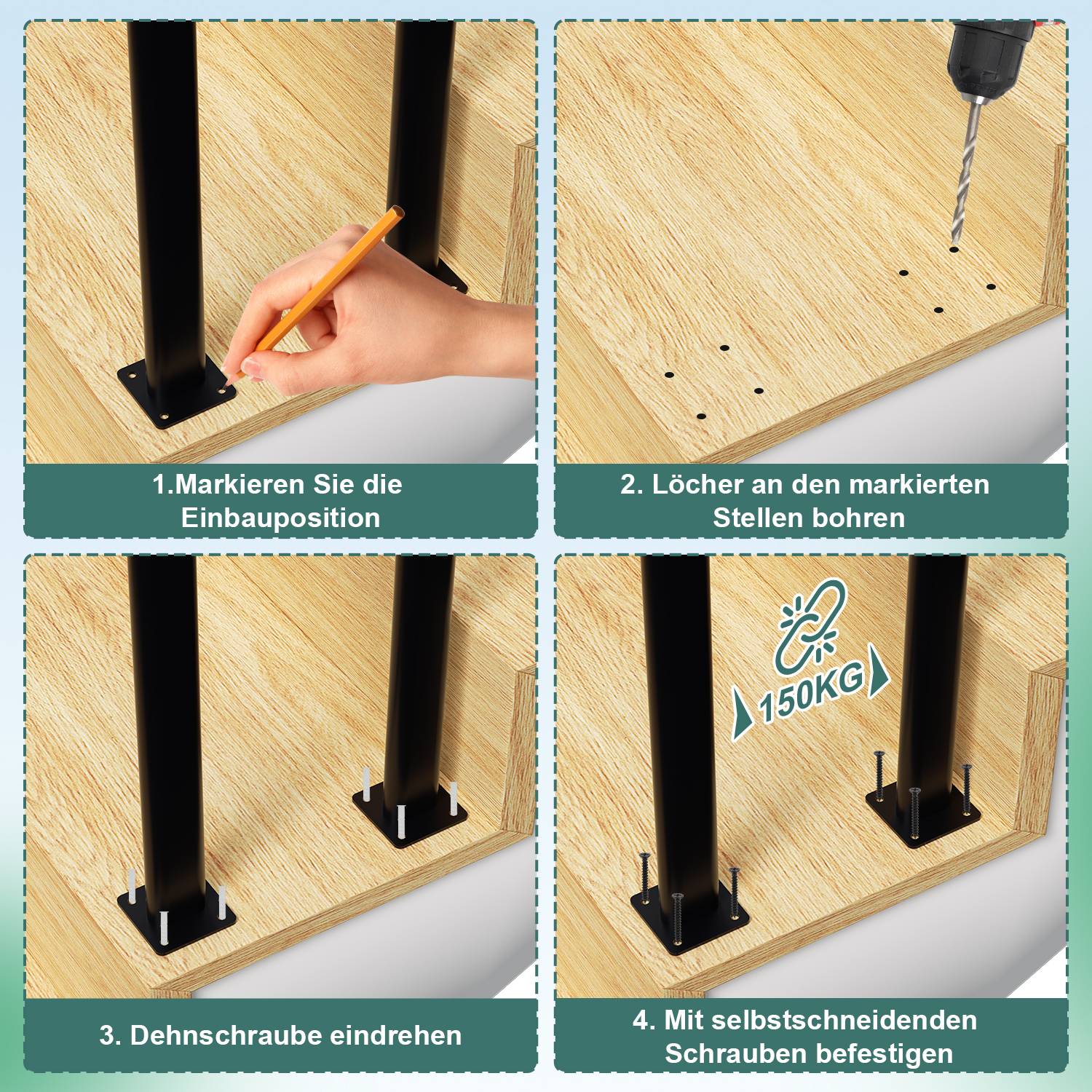 1.Markieren Sie die Einbauposition

2. Löcher an den markierten Stellen bohren

3. Dehnschraube eindrehen

150KG

4. Mit selbstschneidenden Schrauben befestigen