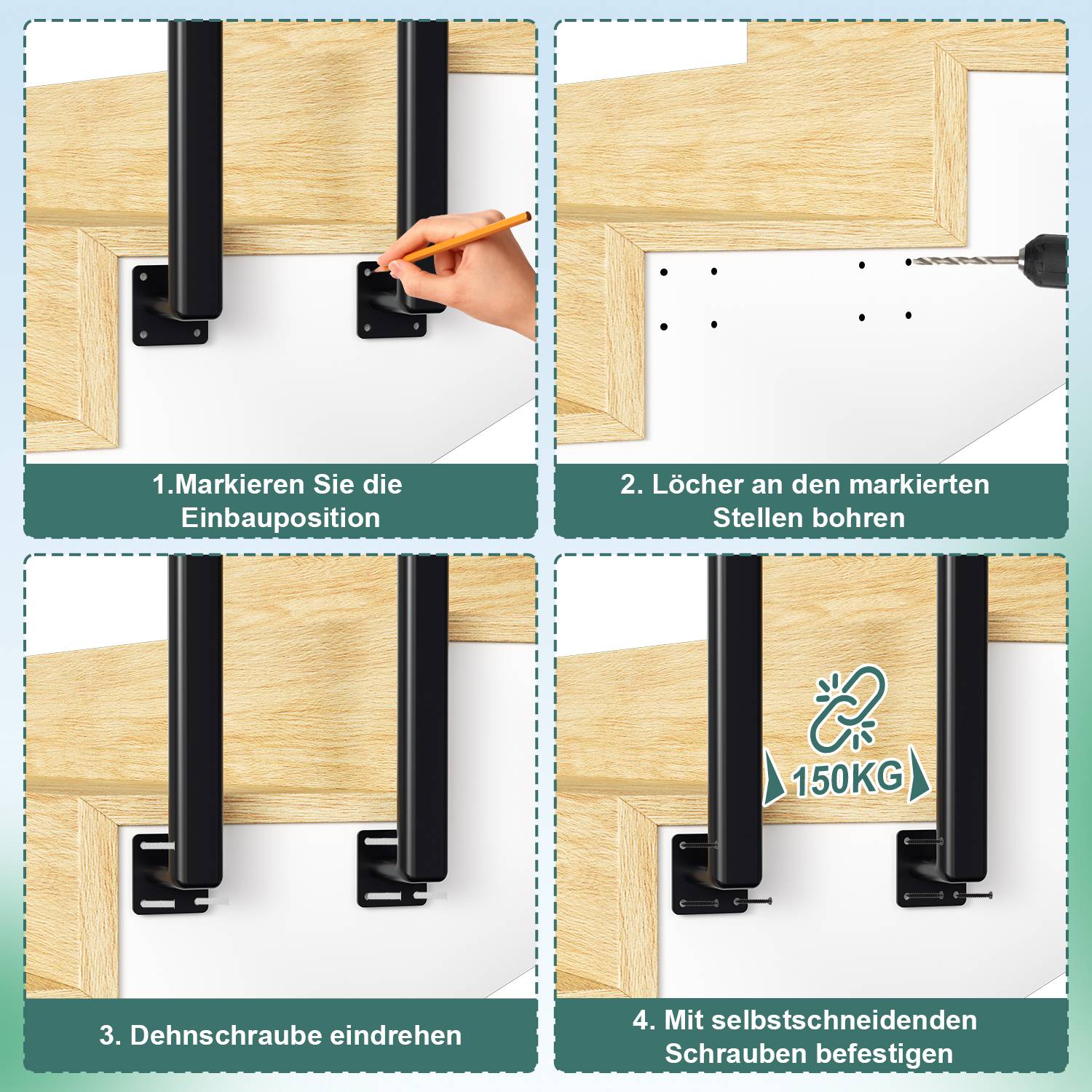 1.Markieren Sie die Einbauposition

2. Löcher an den markierten Stellen bohren

3. Dehnschraube eindrehen

150KG

4. Mit selbstschneidenden Schrauben befestigen