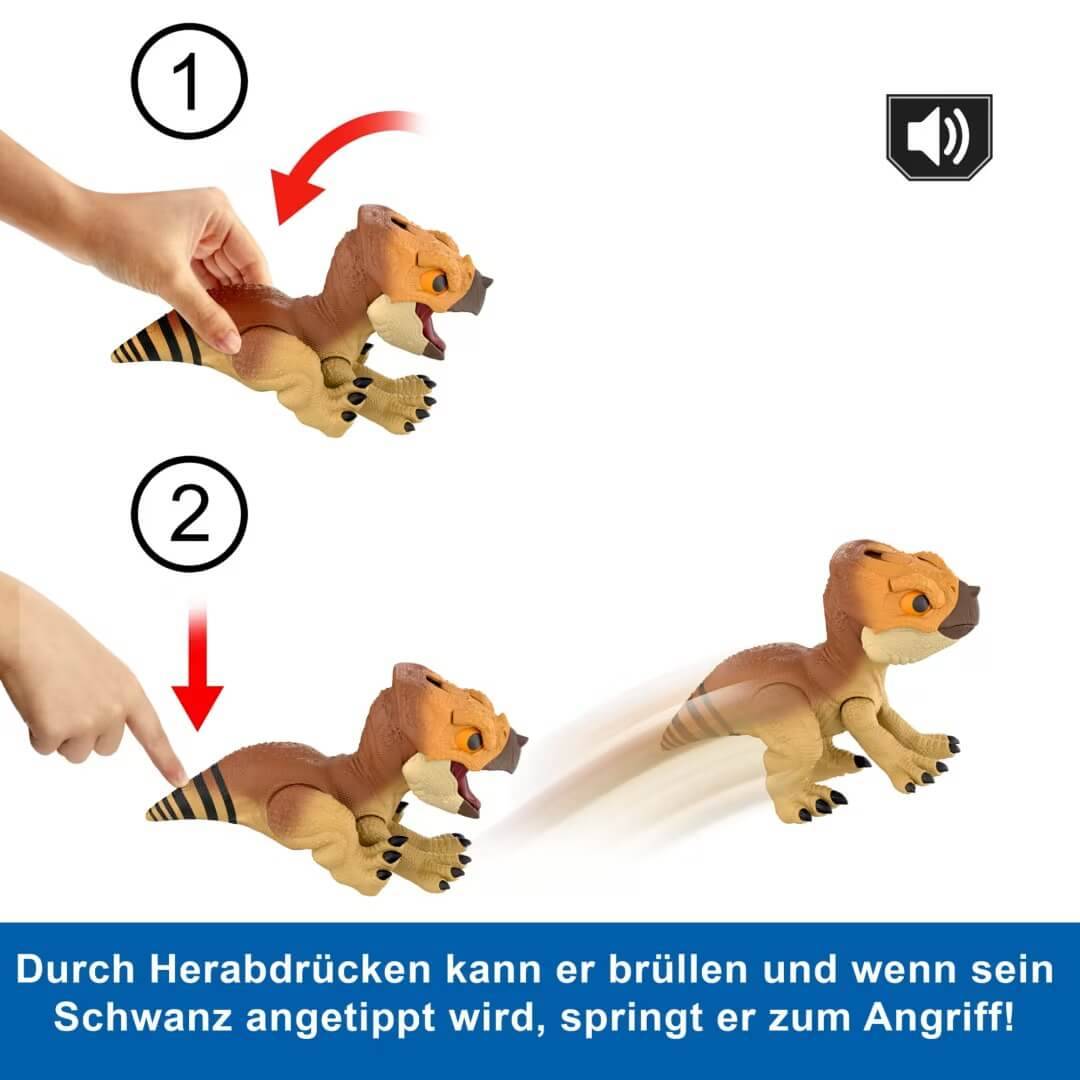 1

2

Durch Herabdrücken kann er brüllen und wenn sein Schwanz angetippt wird, springt er zum Angriff!