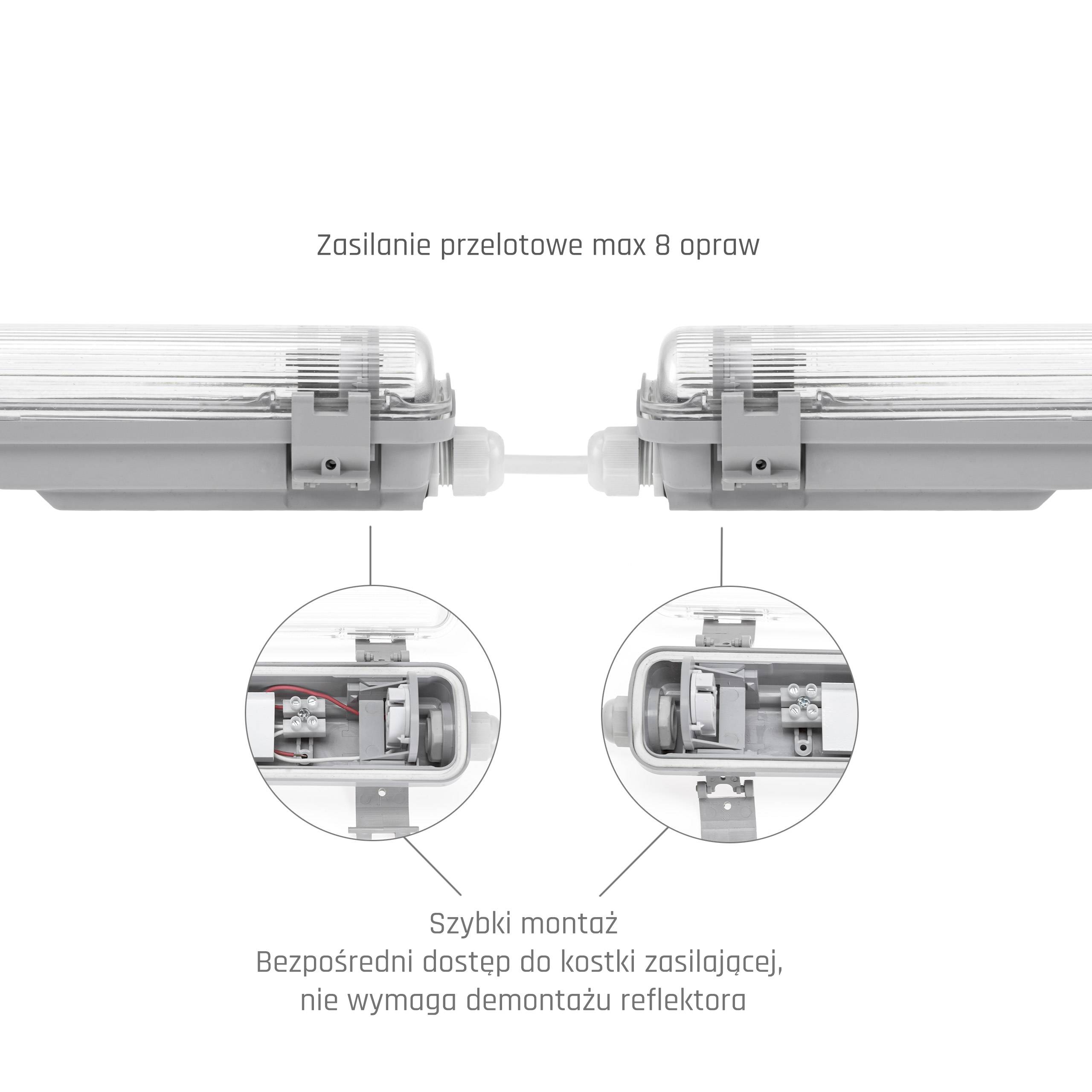 Zasilanie przelotowe max 8 opraw

Szybki montaż
Bezpośredni dostęp do kostki zasilającej, nie wymaga demontażu reflektora